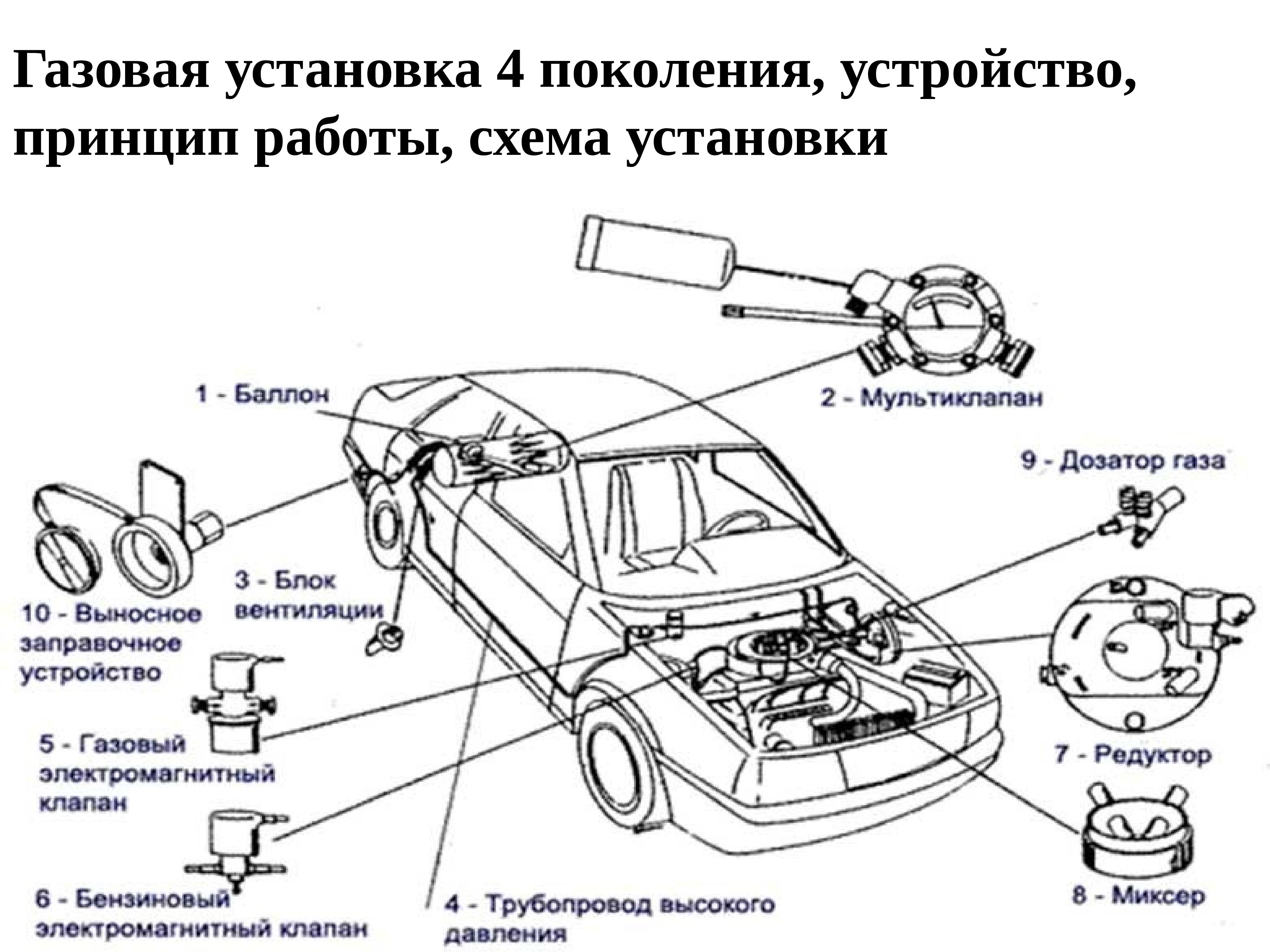 Газовая установка 4 поколения, устройство, принцип работы, схема установки

1 - Баллон

2 - Мультиклапан

9 - Дозатор газа

3 - Блок вентиляции

10 - Выносное заправочное устройство

5 - Газовый электромагнитный клапан

7 - Редуктор

6 - Бензиновый электромагнитный клапан

4 - Трубопровод высокого давления

8 - Миксер