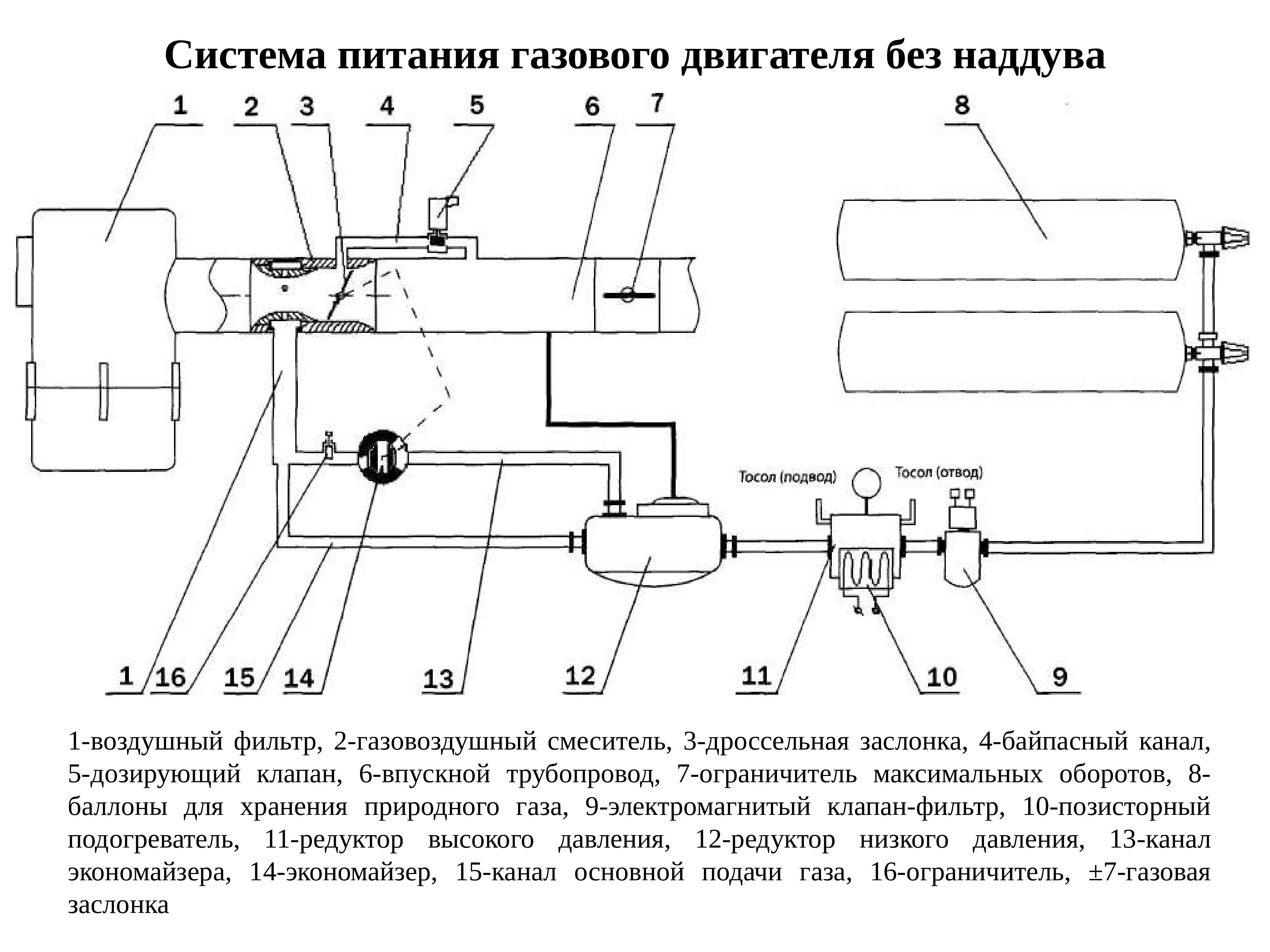 Система питания газового двигателя без наддува

1 2 3 4 5 6 7 8

Тосол (подвод) Тосол (отвод)

1 16 15 14 13 12 11 10 9

1-воздушный фильтр, 2-газовоздушный смеситель, 3-дроссельная заслонка, 4-байпасный канал, 5-дозирующий клапан, 6-впускной трубопровод, 7-ограничитель максимальных оборотов, 8-баллоны для хранения природного газа, 9-электромагнитый клапан-фильтр, 10-позисторный подогреватель, 11-редуктор высокого давления, 12-редуктор низкого давления, 13-канал экономайзера, 14-экономайзер, 15-канал основной подачи газа, 16-ограничитель, ±7-газовая заслонка