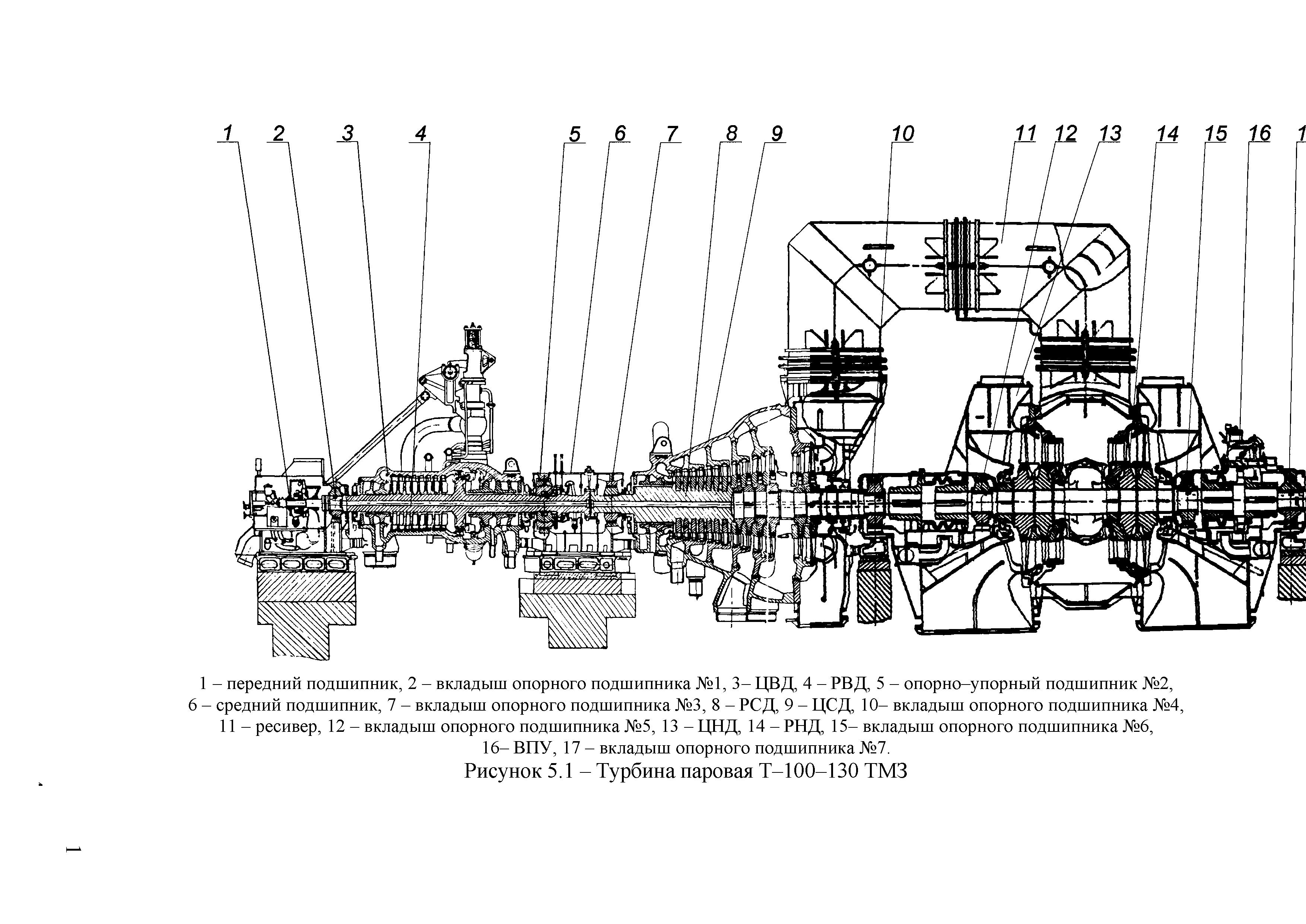 1 2 3 4 5 6 7 8 9 10 11 12 13 14 15 16 1

1 – передний подшипник, 2 – вкладыш опорного подшипника №1, 3– ЦВД, 4 – РВД, 5 – опорно–упорный подшипник №2, 6 – средний подшипник, 7 – вкладыш опорного подшипника №3, 8 – РСД, 9 – ЦСД, 10– вкладыш опорного подшипника №4, 11 – ресивер, 12 – вкладыш опорного подшипника №5, 13 – ЦНД, 14 – РНД, 15– вкладыш опорного подшипника №6, 16– ВПУ, 17 – вкладыш опорного подшипника №7.

Рисунок 5.1 – Турбина паровая Т–100–130 ТМЗ

1