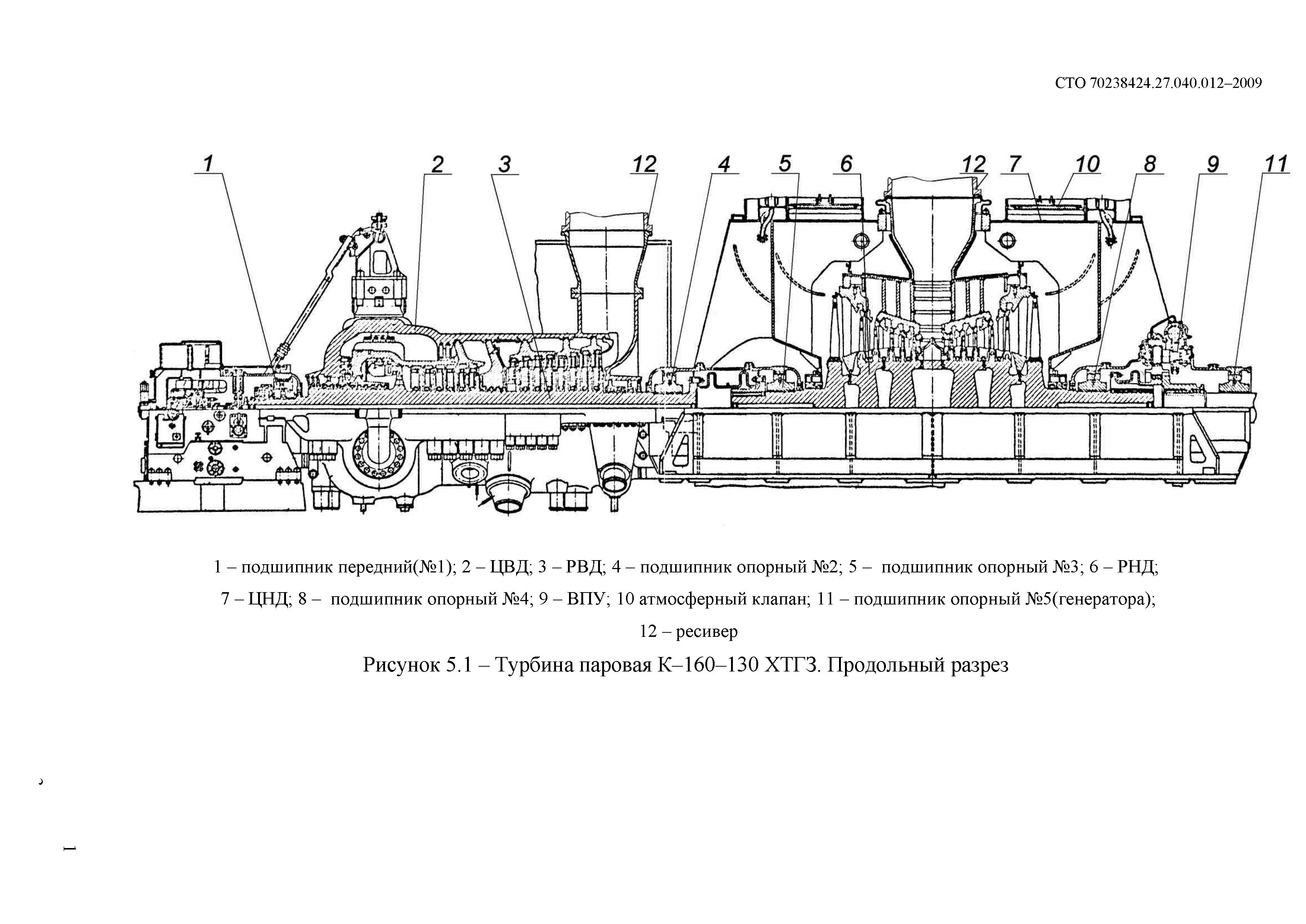 СТО 70238424.27.040.012–2009

1 2 3 12 4 5 6 12 7 10 8 9 11

1 – подшипник передний(№1); 2 – ЦВД; 3 – РВД; 4 – подшипник опорный №2; 5 – подшипник опорный №3; 6 – РНД; 7 – ЦНД; 8 – подшипник опорный №4; 9 – ВПУ; 10 атмосферный клапан; 11 – подшипник опорный №5(генератора); 12 – ресивер

Рисунок 5.1 – Турбина паровая К–160–130 ХТГЗ. Продольный разрез

1