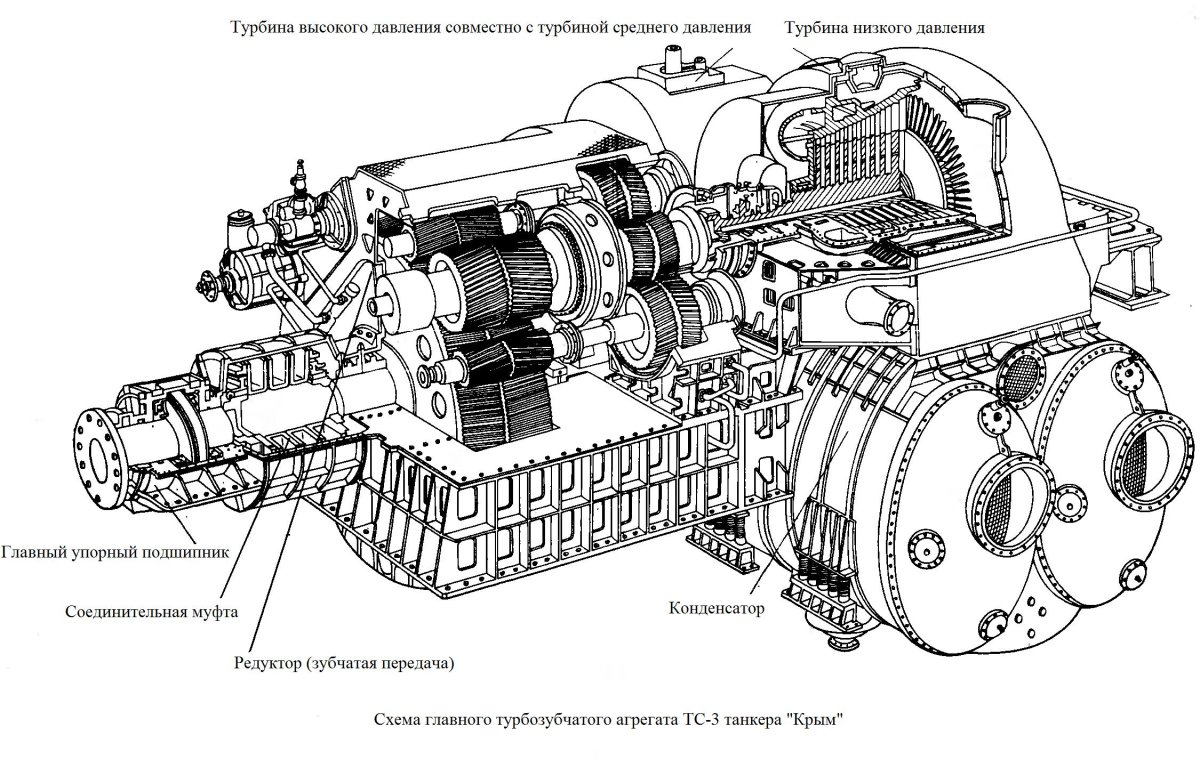 Турбина высокого давления совместно с турбиной среднего давления

Турбина низкого давления

Главный упорный подшипник

Соединительная муфта

Редуктор (зубчатая передача)

Конденсатор

Схема главного турбозубчатого агрегата ТС-3 танкера "Крым"