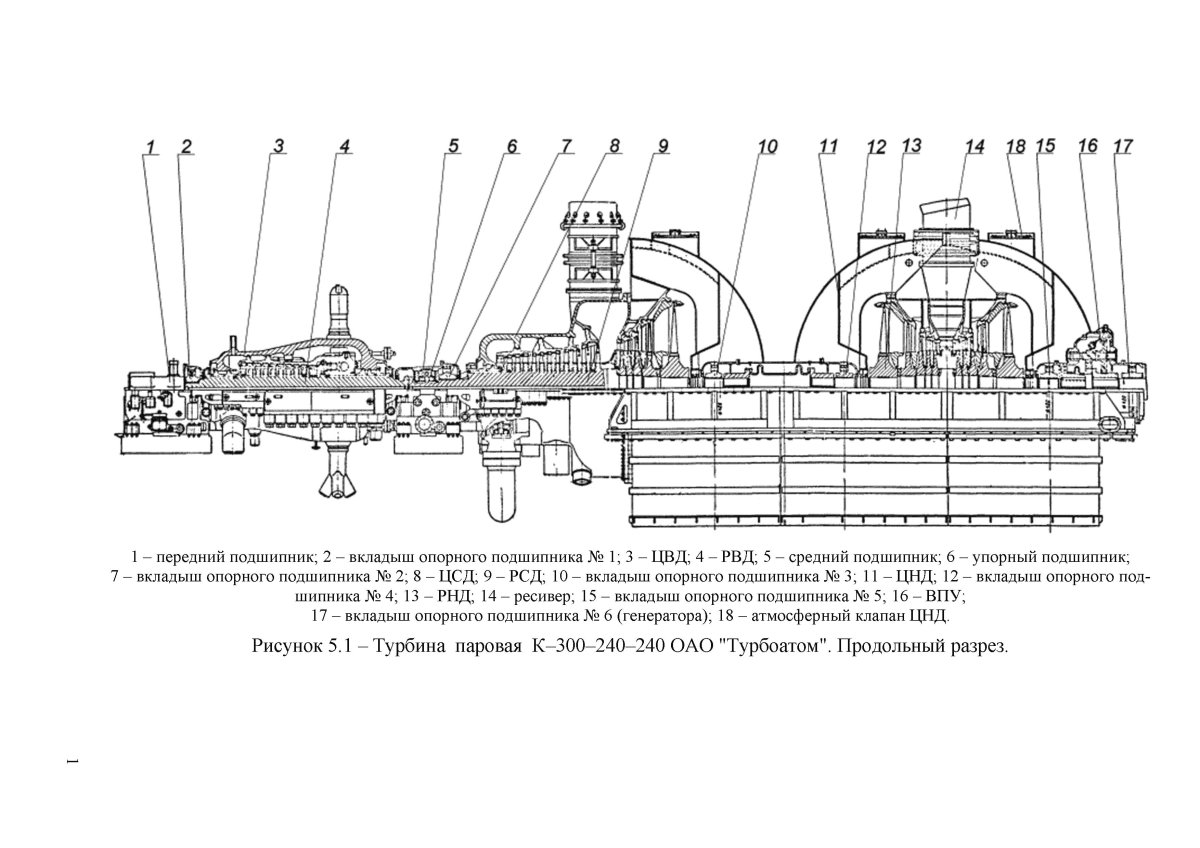 1 2 3 4 5 6 7 8 9 10 11 12 13 14 18 15 16 17

1 – передний подшипник; 2 – вкладыш опорного подшипника № 1; 3 – ЦВД; 4 – РВД; 5 – средний подшипник; 6 – упорный подшипник; 7 – вкладыш опорного подшипника № 2; 8 – ЦСД; 9 – РСД; 10 – вкладыш опорного подшипника № 3; 11 – ЦНД; 12 – вкладыш опорного подшипника № 4; 13 – РНД; 14 – ресивер; 15 – вкладыш опорного подшипника № 5; 16 – ВПУ; 17 – вкладыш опорного подшипника № 6 (генератора); 18 – атмосферный клапан ЦНД.

Рисунок 5.1 – Турбина паровая К–300–240–240 ОАО "Турбоатом". Продольный разрез.

1