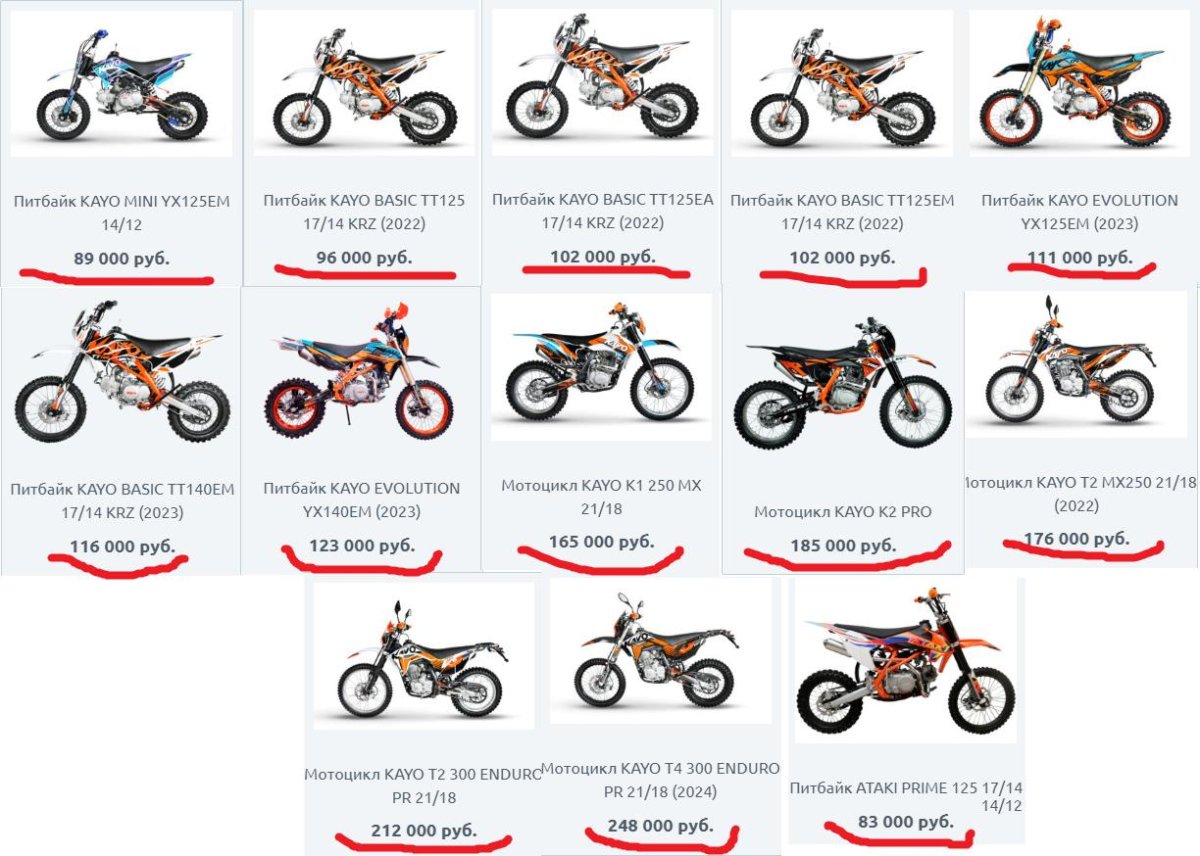 Питбайк KAYO MINI YX125EM 14/12

89 000 руб.

Питбайк KAYO BASIC TT125 17/14 KRZ (2022)

96 000 руб.

Питбайк KAYO BASIC TT125EA 17/14 KRZ (2022)

102 000 руб.

Питбайк KAYO BASIC TT125EM 17/14 KRZ (2022)

102 000 руб.

Питбайк KAYO EVOLUTION YX125EM (2023)

111 000 руб.

Питбайк KAYO BASIC TT140EM 17/14 KRZ (2023)

116 000 руб.

Питбайк KAYO EVOLUTION YX140EM (2023)

123 000 руб.

Мотоцикл KAYO K1 250 MX 21/18

165 000 руб.

Мотоцикл KAYO K2 PRO

185 000 руб.

Мотоцикл KAYO T2 MX250 21/18 (2022)

176 000 руб.

Мотоцикл KAYO T2 300 ENDURO PR 21/18

212 000 руб.

Мотоцикл KAYO T4 300 ENDURO PR 21/18 (2024)

248 000 руб.

Питбайк ATAKI PRIME 125 17/14 14/12

83 000 руб.