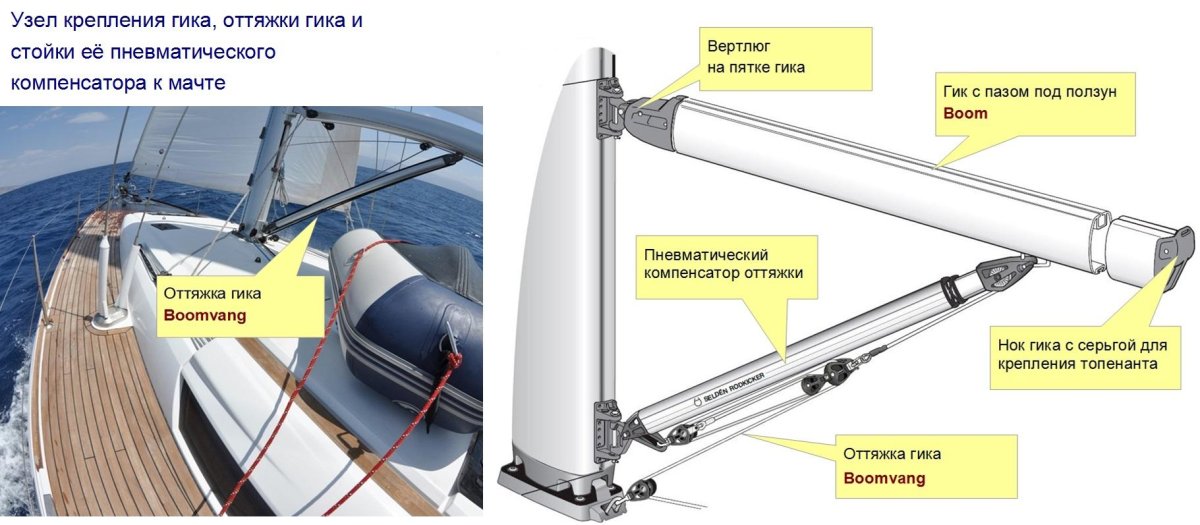 Узел крепления гика, оттяжки гика и стойки её пневматического компенсатора к мачте

Оттяжка гика
Boomvang

Вертлюг
на пятке гика

Гик с пазом под ползун
Boom

Пневматический
компенсатор оттяжки

SELDÉN RODKICKER

Нок гика с серьгой для
крепления топенанта

Оттяжка гика
Boomvang