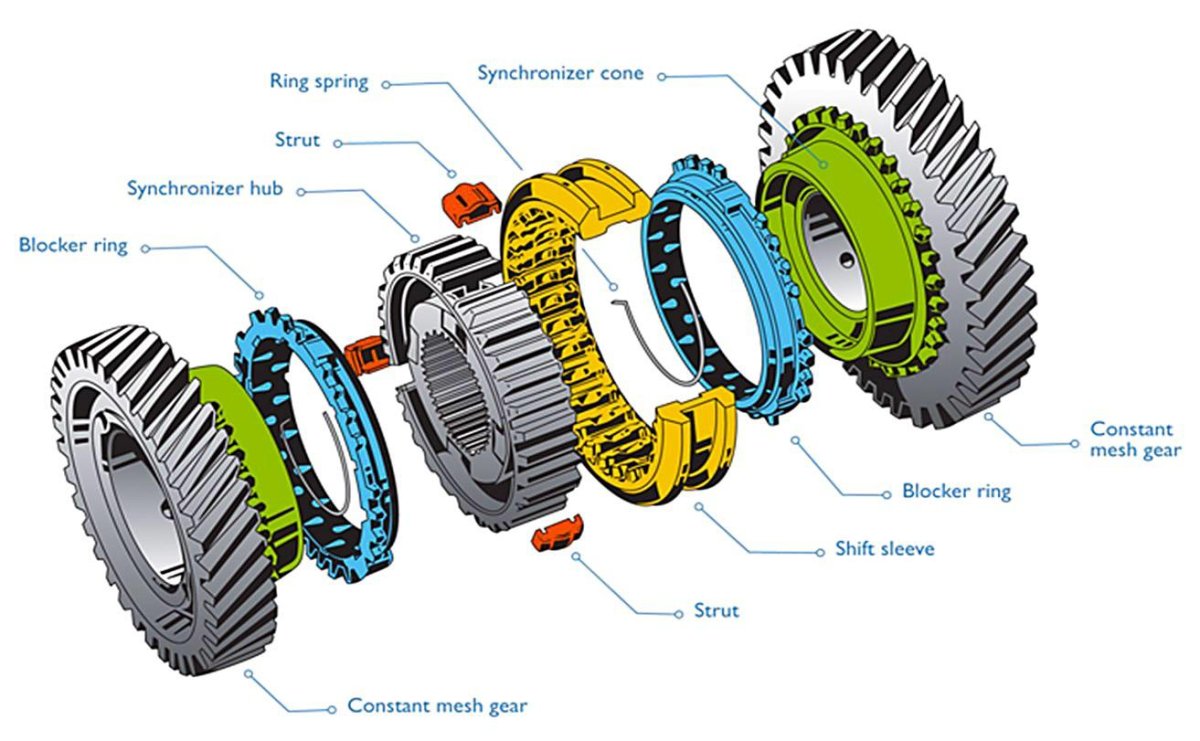 Ring spring

Synchronizer cone

Strut

Synchronizer hub

Blocker ring

Constant mesh gear

Blocker ring

Shift sleeve

Strut

Constant mesh gear