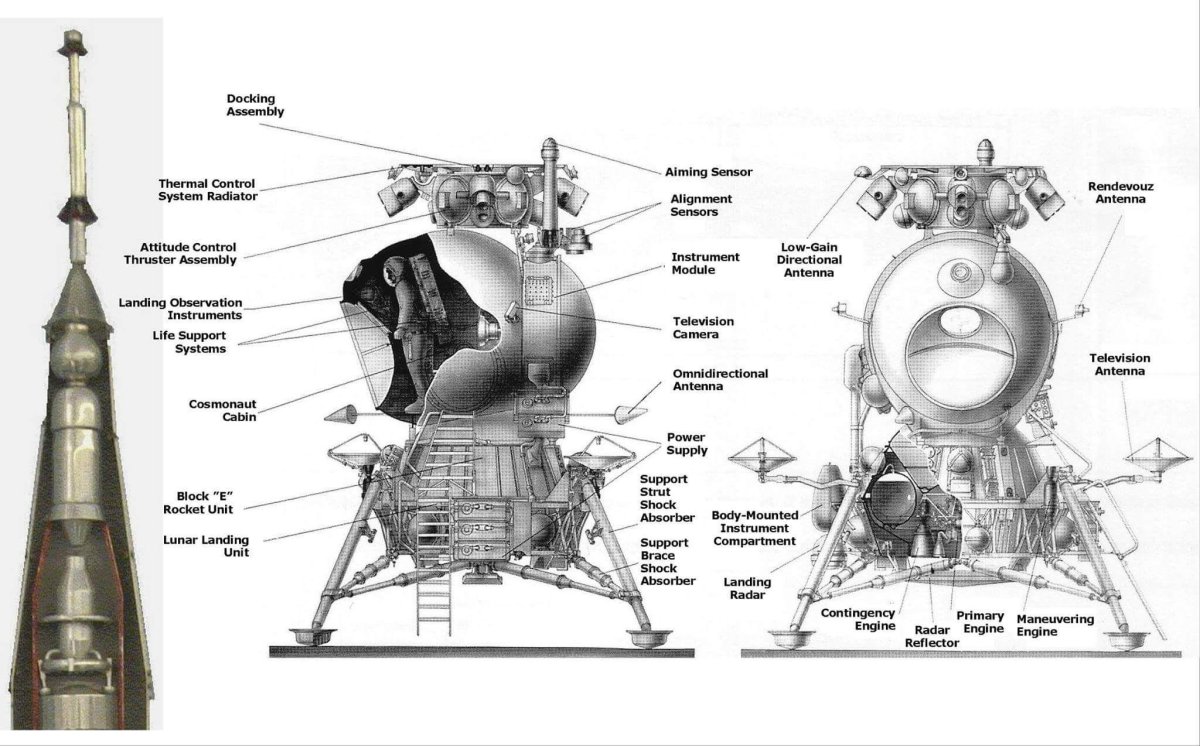 Docking Assembly

Thermal Control System Radiator

Attitude Control Thruster Assembly

Landing Observation Instruments

Life Support Systems

Cosmonaut Cabin

Block "E" Rocket Unit

Lunar Landing Unit

Aiming Sensor

Alignment Sensors

Instrument Module

Television Camera

Omnidirectional Antenna

Power Supply

Support Strut Shock Absorber

Support Brace Shock Absorber

Low-Gain Directional Antenna

Rendevouz Antenna

Television Antenna

Body-Mounted Instrument Compartment

Landing Radar

Contingency Engine

Radar Reflector

Primary Engine

Maneuvering Engine