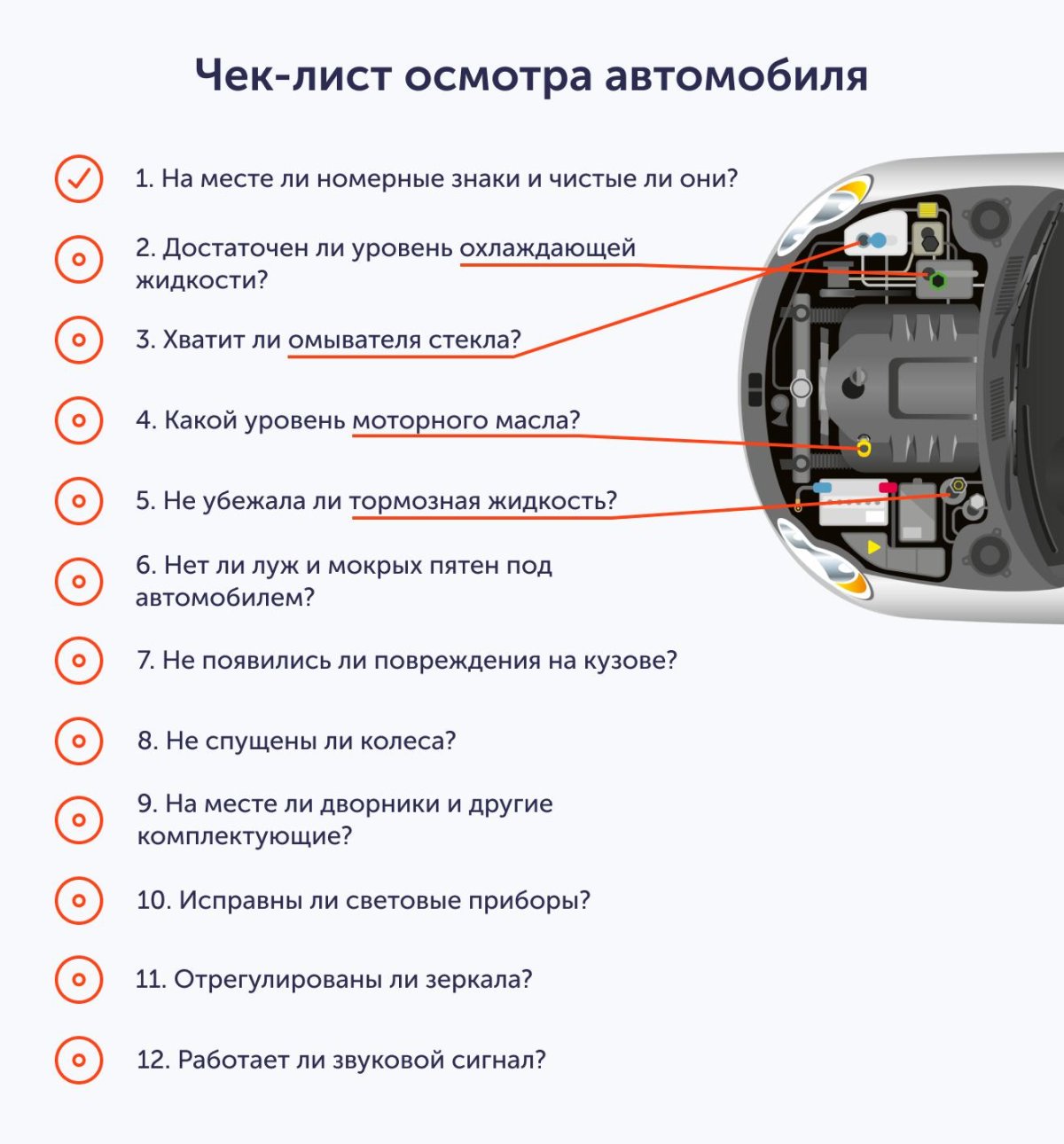 Чек-лист осмотра автомобиля

1. На месте ли номерные знаки и чистые ли они?

2. Достаточен ли уровень охлаждающей жидкости?

3. Хватит ли омывателя стекла?

4. Какой уровень моторного масла?

5. Не убежала ли тормозная жидкость?

6. Нет ли луж и мокрых пятен под автомобилем?

7. Не появились ли повреждения на кузове?

8. Не спущены ли колеса?

9. На месте ли дворники и другие комплектующие?

10. Исправны ли световые приборы?

11. Отрегулированы ли зеркала?

12. Работает ли звуковой сигнал?