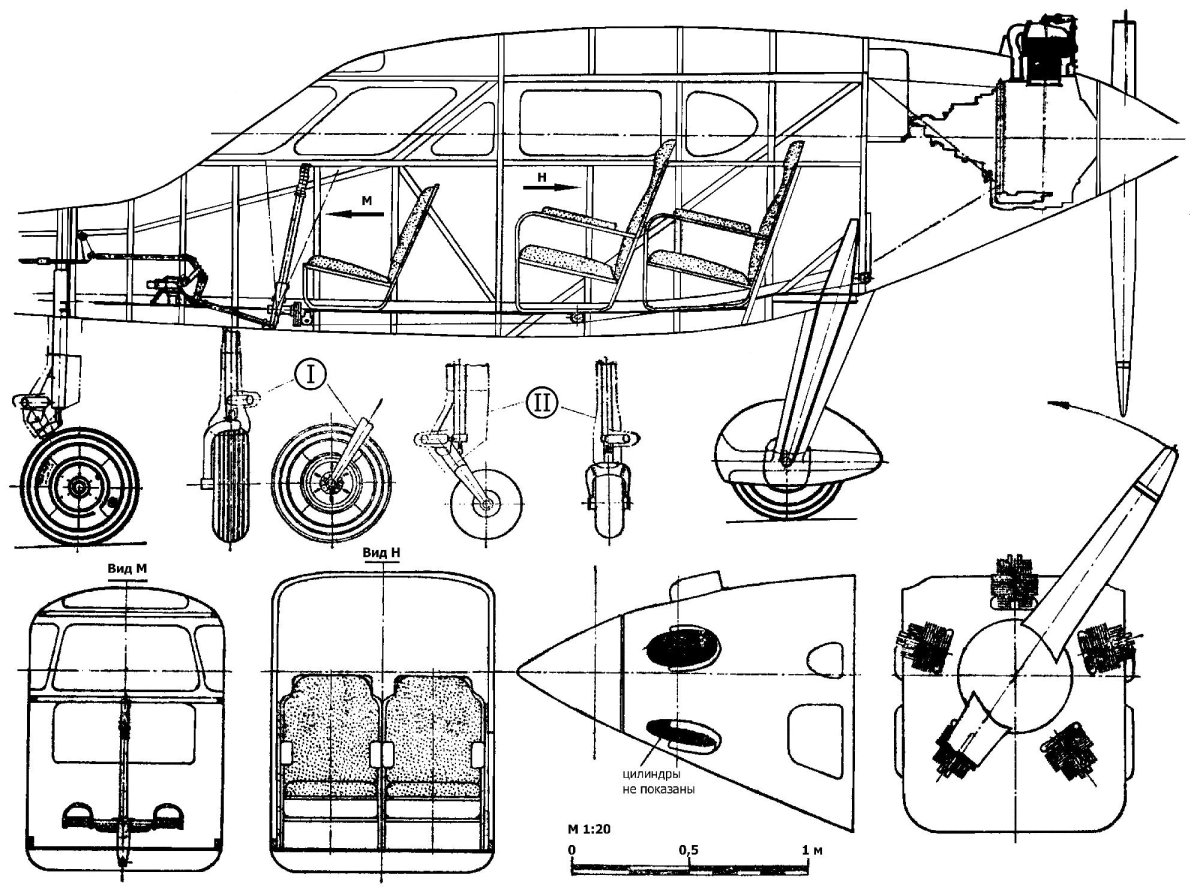 М

Н

I

II

Вид М

Вид Н

цилиндры не показаны

М 1:20

0

0,5

1 м