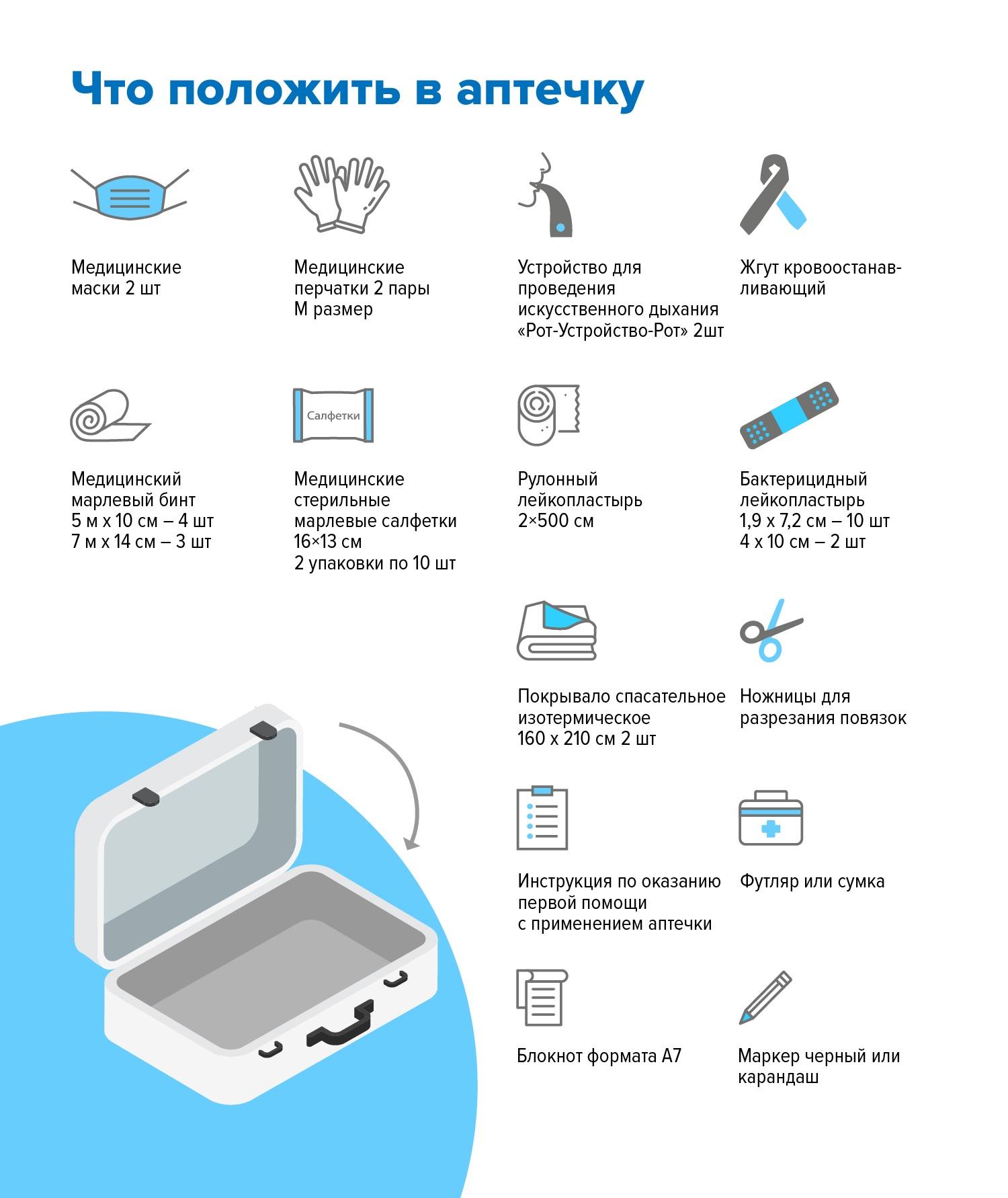 Что положить в аптечку

Медицинские маски 2 шт

Медицинские перчатки 2 пары М размер

Устройство для проведения искусственного дыхания «Рот-Устройство-Рот» 2шт

Жгут кровоостанавливающий

Медицинский марлевый бинт
5 м х 10 см – 4 шт
7 м х 14 см – 3 шт

Салфетки

Медицинские стерильные марлевые салфетки 16×13 см
2 упаковки по 10 шт

Рулонный лейкопластырь 2×500 см

Бактерицидный лейкопластырь
1,9 х 7,2 см – 10 шт
4 х 10 см – 2 шт

Покрывало спасательное изотермическое 160 х 210 см 2 шт

Ножницы для разрезания повязок

Инструкция по оказанию первой помощи с применением аптечки

Футляр или сумка

Блокнот формата А7

Маркер черный или карандаш