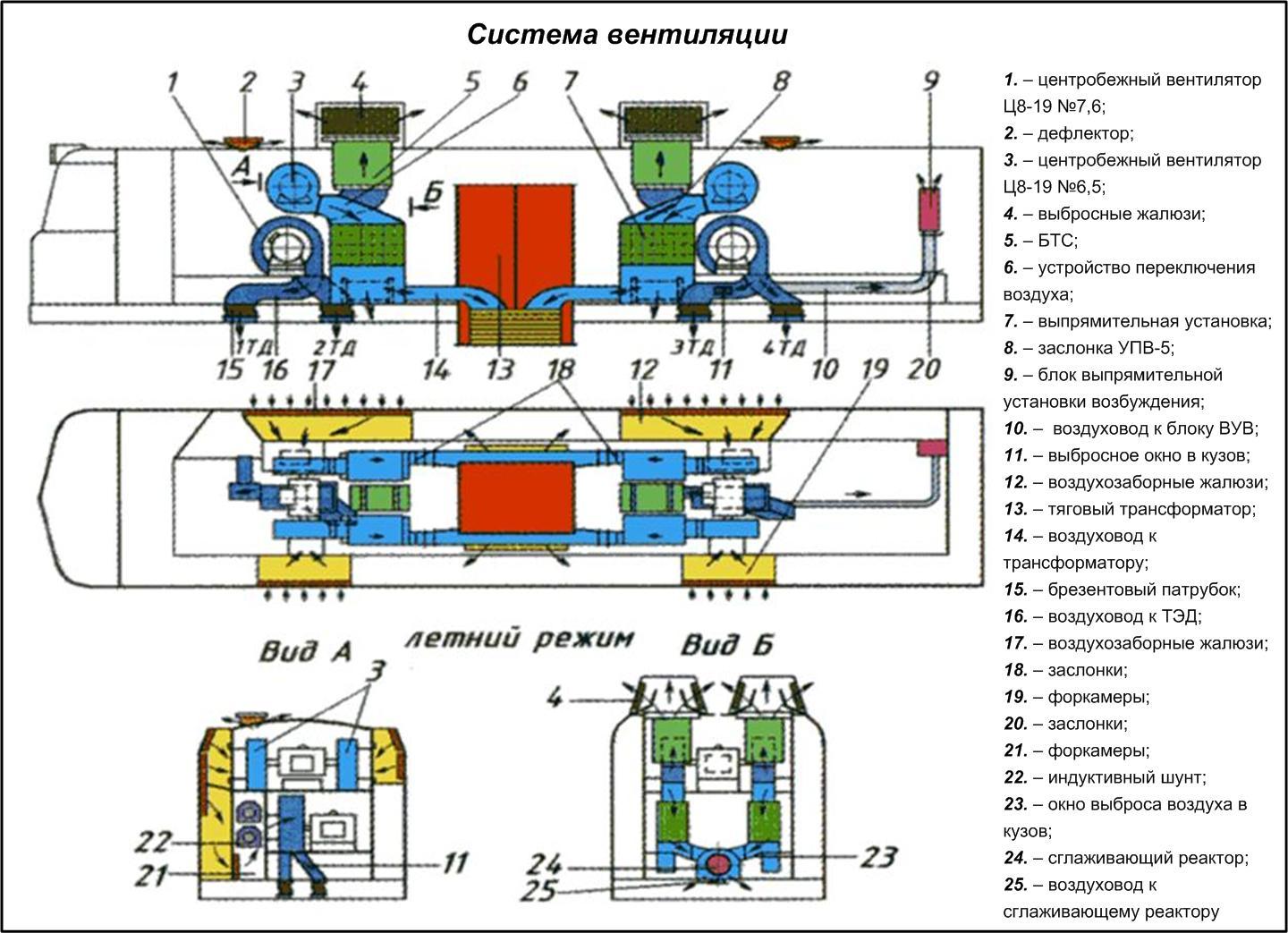 Система вентиляции

1 2 3 4 5 6 7 8 9

А Б

1ТД 2ТД 3ТД 4ТД

15 16 17 14 13 18 12 11 10 19 20

Вид А летний режим Вид Б

3

4

22
21
11

24
25
23

1. – центробежный вентилятор Ц8-19 №7,6;
2. – дефлектор;
3. – центробежный вентилятор Ц8-19 №6,5;
4. – выбросные жалюзи;
5. – БТС;
6. – устройство переключения воздуха;
7. – выпрямительная установка;
8. – заслонка УПВ-5;
9. – блок выпрямительной установки возбуждения;
10. – воздуховод к блоку ВУВ;
11. – выбросное окно в кузов;
12. – воздухозаборные жалюзи;
13. – тяговый трансформатор;
14. – воздуховод к трансформатору;
15. – брезентовый патрубок;
16. – воздуховод к ТЭД;
17. – воздухозаборные жалюзи;
18. – заслонки;
19. – форкамеры;
20. – заслонки;
21. – форкамеры;
22. – индуктивный шунт;
23. – окно выброса воздуха в кузов;
24. – сглаживающий реактор;
25. – воздуховод к сглаживающему реактору