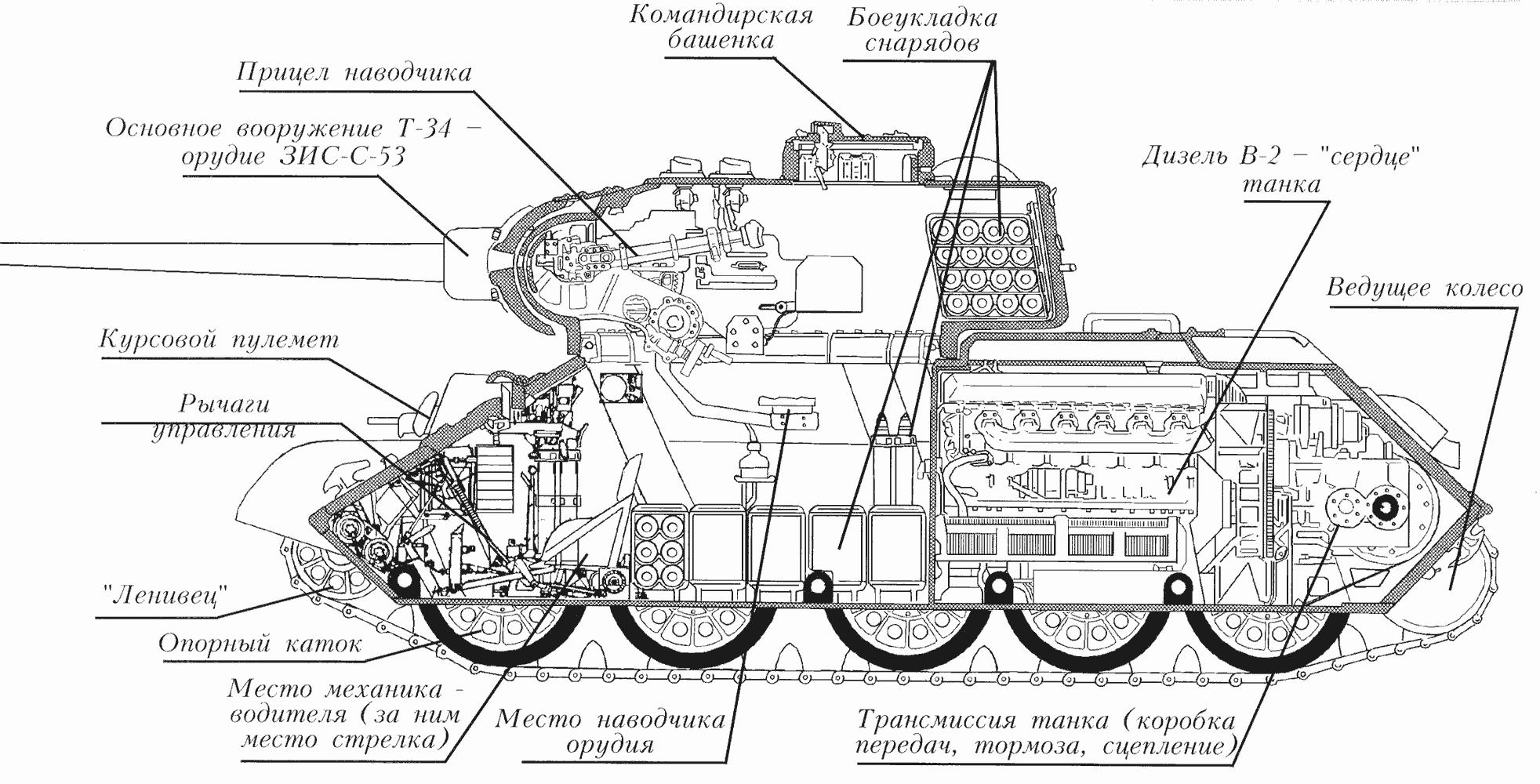 Командирская башенка

Боеукладка снарядов

Прицел наводчика

Основное вооружение Т-34 – орудие ЗИС-С-53

Дизель В-2 – "сердце" танка

Ведущее колесо

Курсовой пулемет

Рычаги управления

"Ленивец"

Опорный каток

Место механика - водителя (за ним место стрелка)

Место наводчика орудия

Трансмиссия танка (коробка передач, тормоза, сцепление)