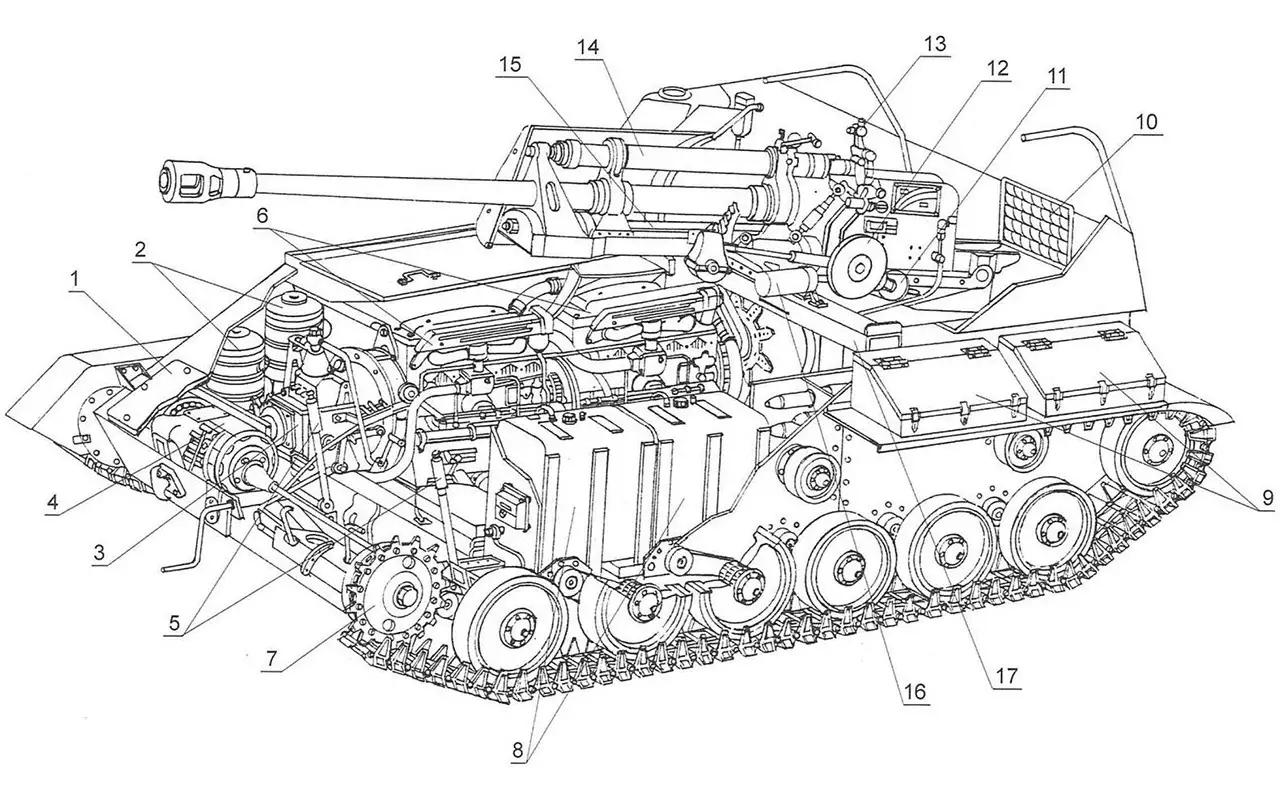 15
14
13
12
11
10
6
2
1
4
3
5
7
8
16
17
9