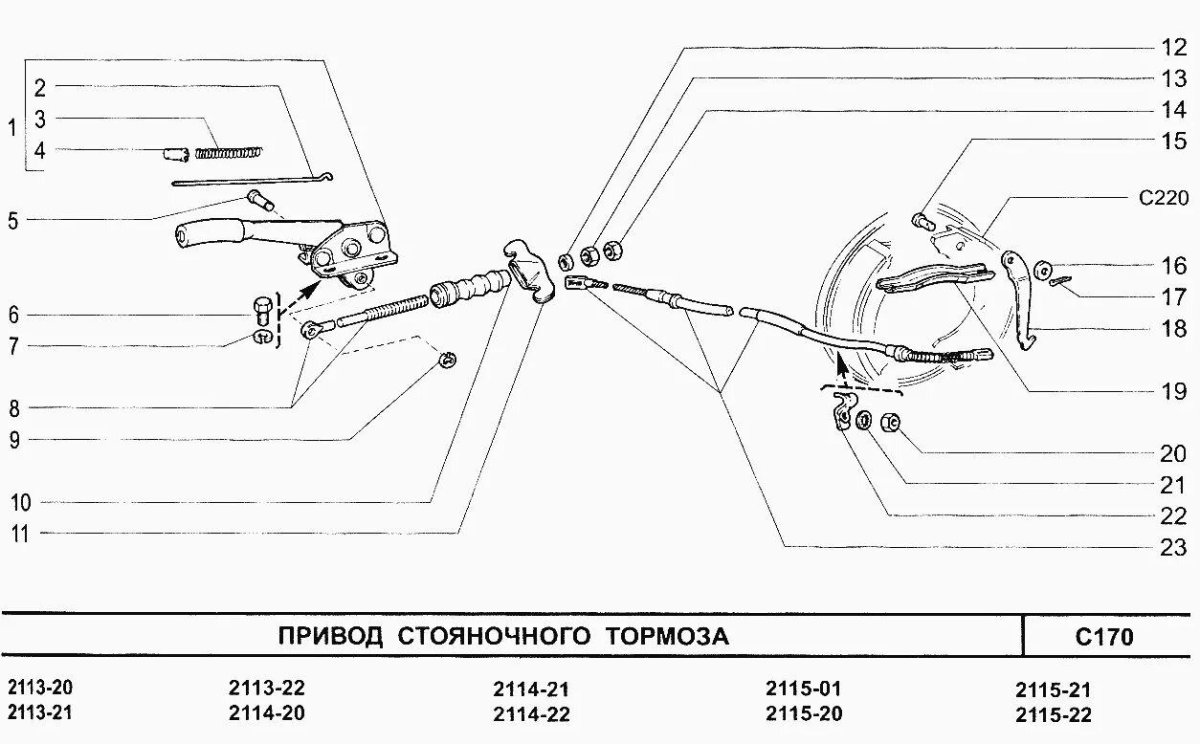 1
2
3
4
5
6
7
8
9
10
11

12
13
14
15
C220
16
17
18
19
20
21
22
23

| ПРИВОД СТОЯНОЧНОГО ТОРМОЗА | C170 |
|---|---|

2113-20
2113-21

2113-22
2114-20

2114-21
2114-22

2115-01
2115-20

2115-21
2115-22