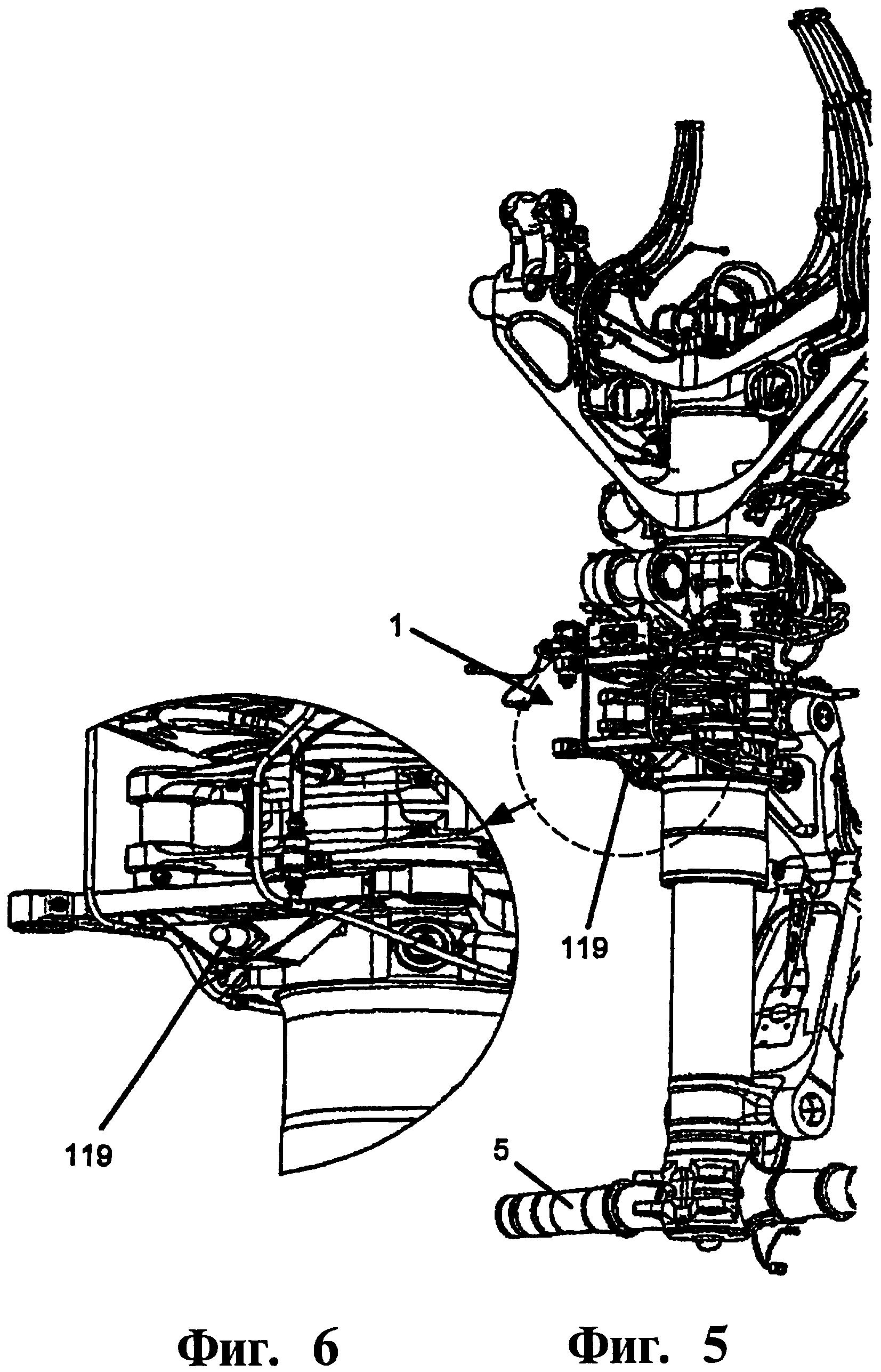 1

119

119

5

Фиг. 6

Фиг. 5