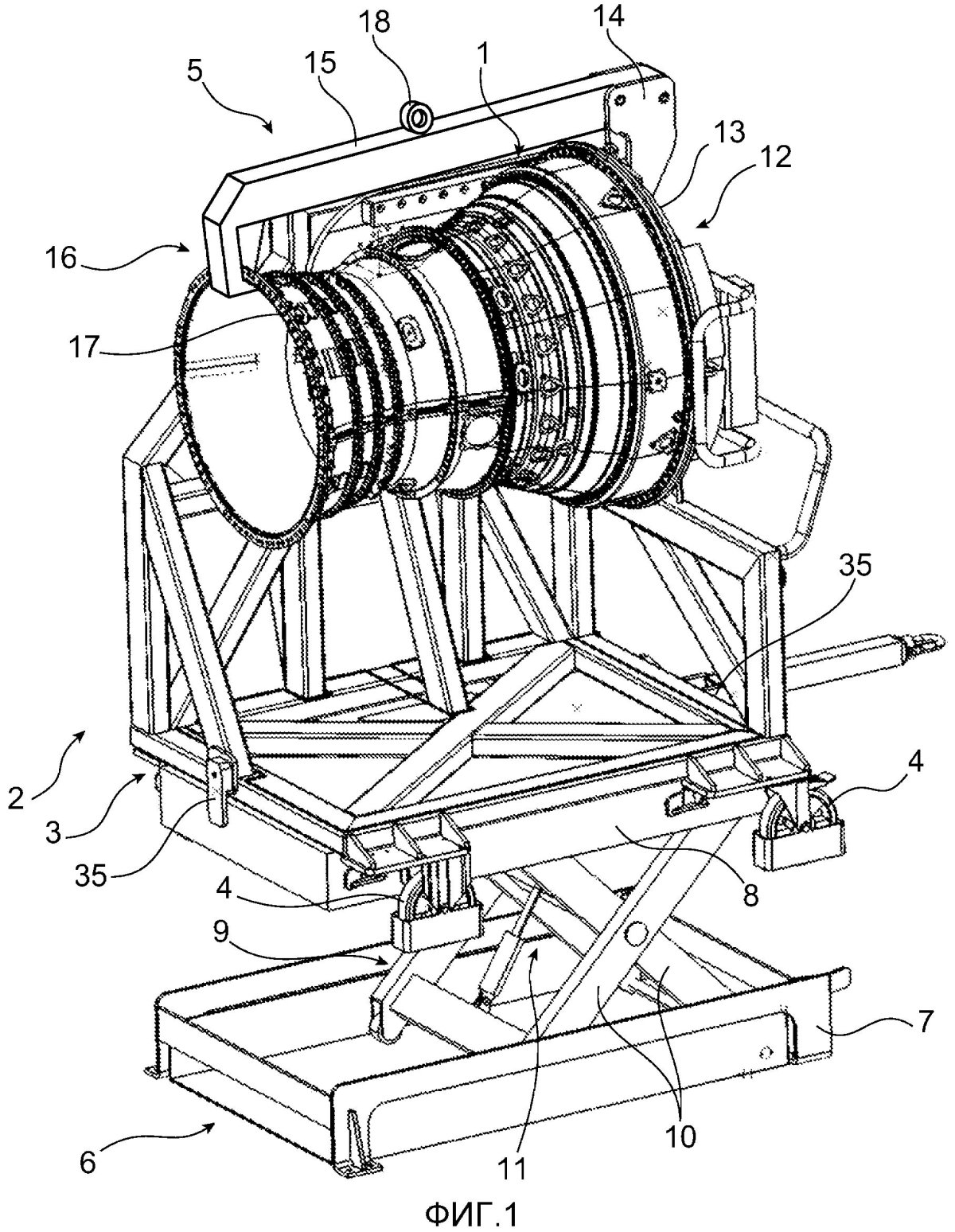 18
14
5
15
1
13
12
16
17
35
2
3
35
4
4
8
9
7
10
11
6
ФИГ.1