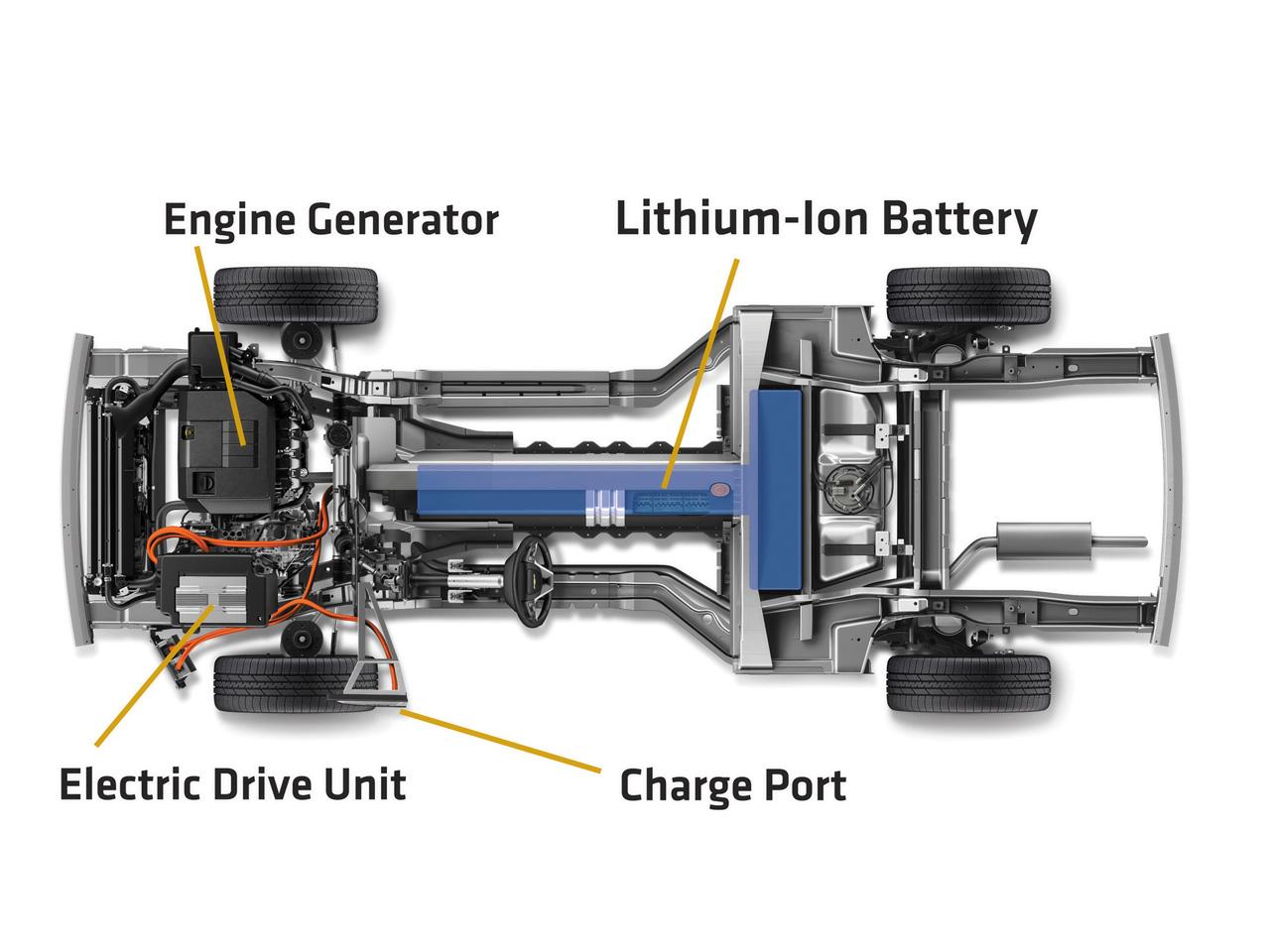 Engine Generator

Lithium-Ion Battery

Electric Drive Unit

Charge Port