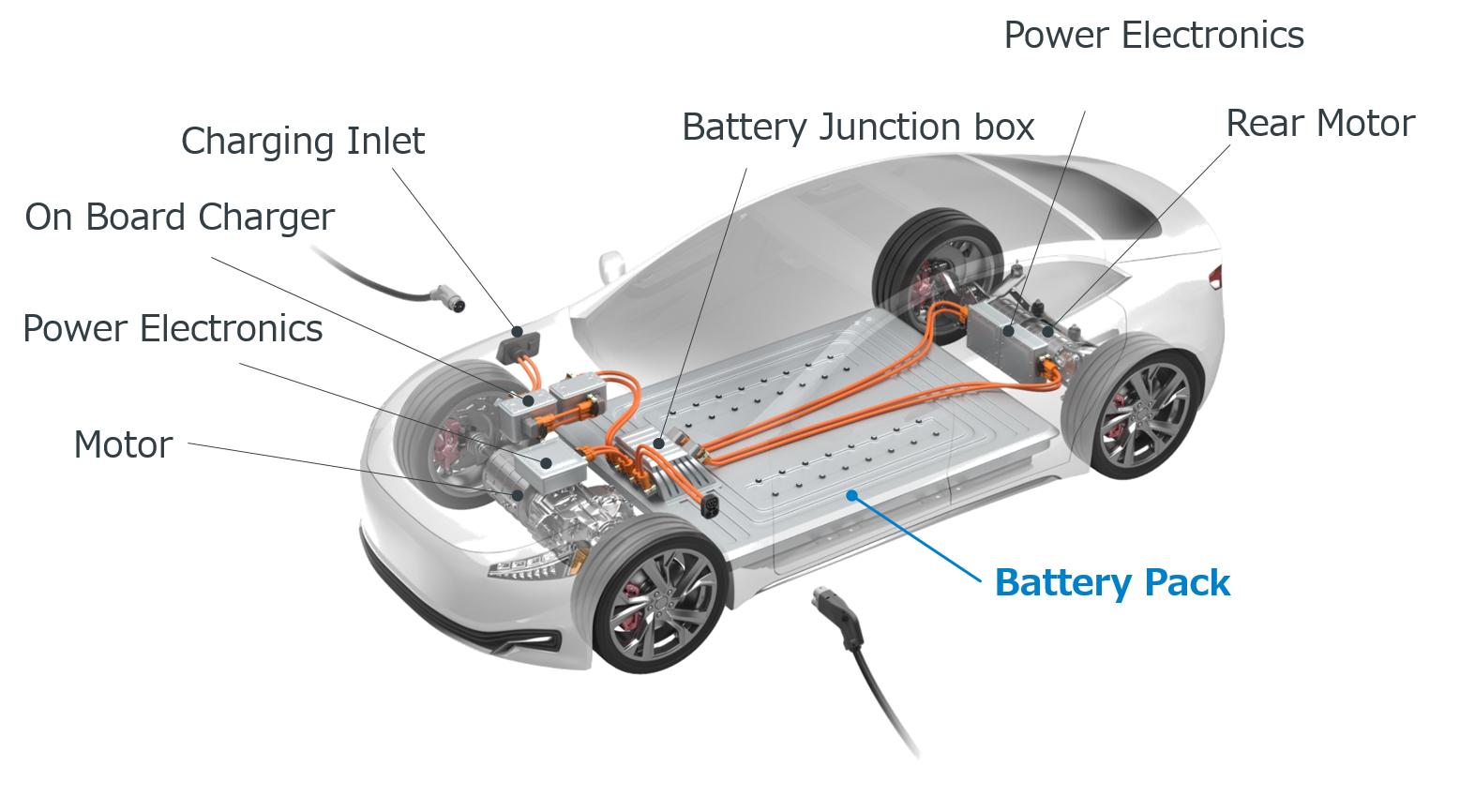 Power Electronics

Charging Inlet

Battery Junction box

Rear Motor

On Board Charger

Power Electronics

Motor

Battery Pack