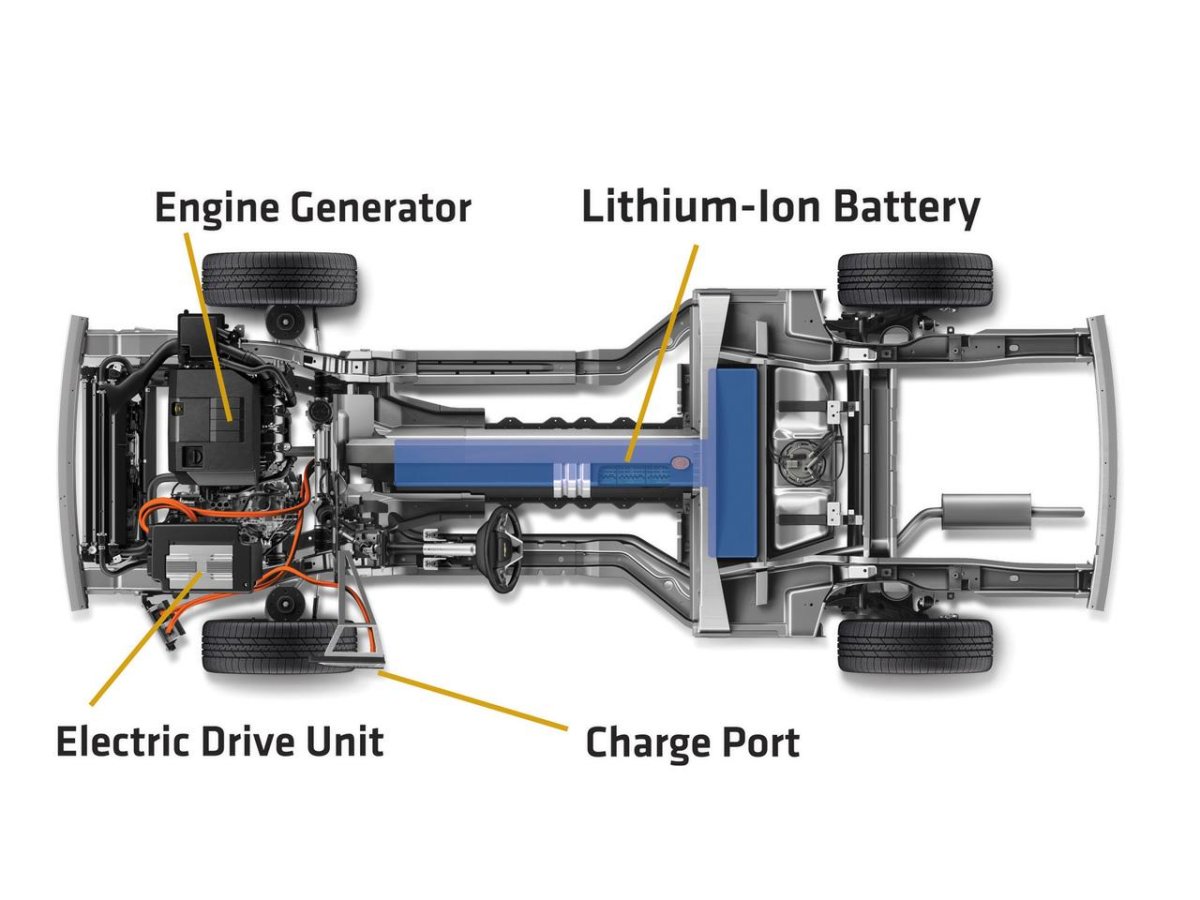 Engine Generator

Lithium-Ion Battery

Electric Drive Unit

Charge Port