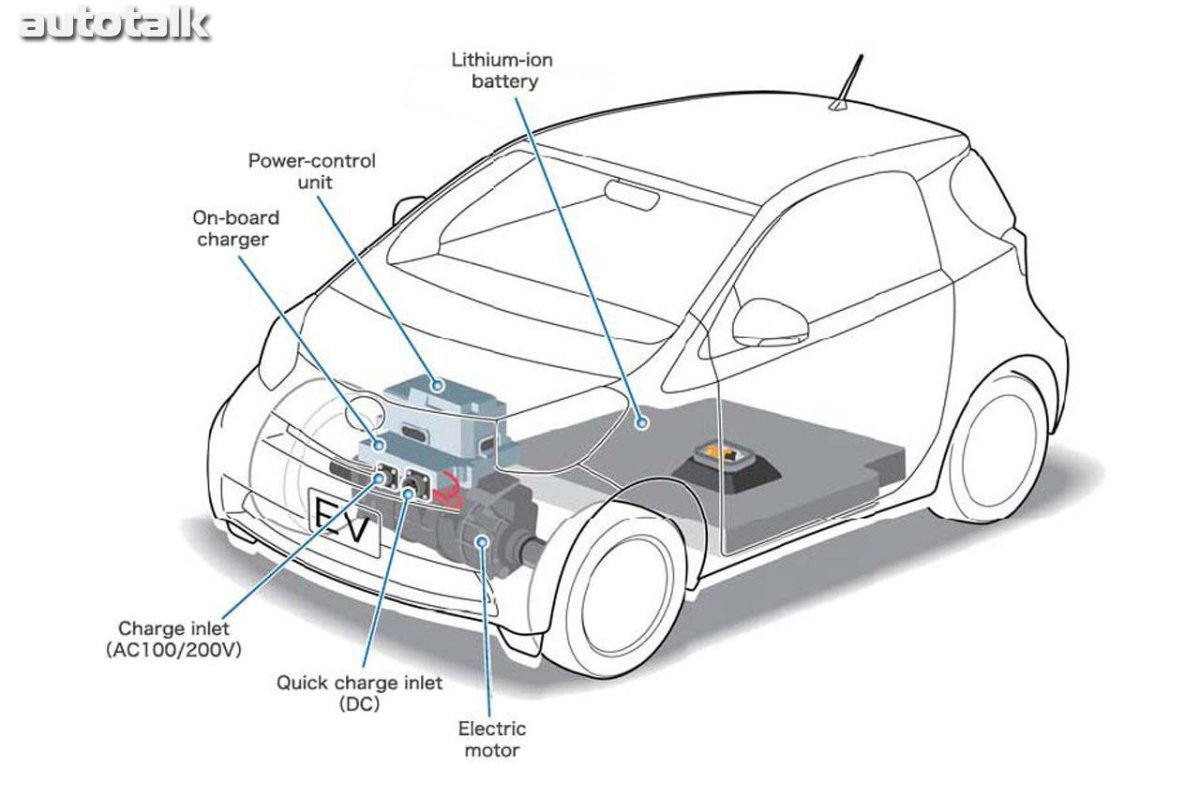 autotalk

Lithium-ion battery

Power-control unit

On-board charger

EV

Charge inlet (AC100/200V)

Quick charge inlet (DC)

Electric motor