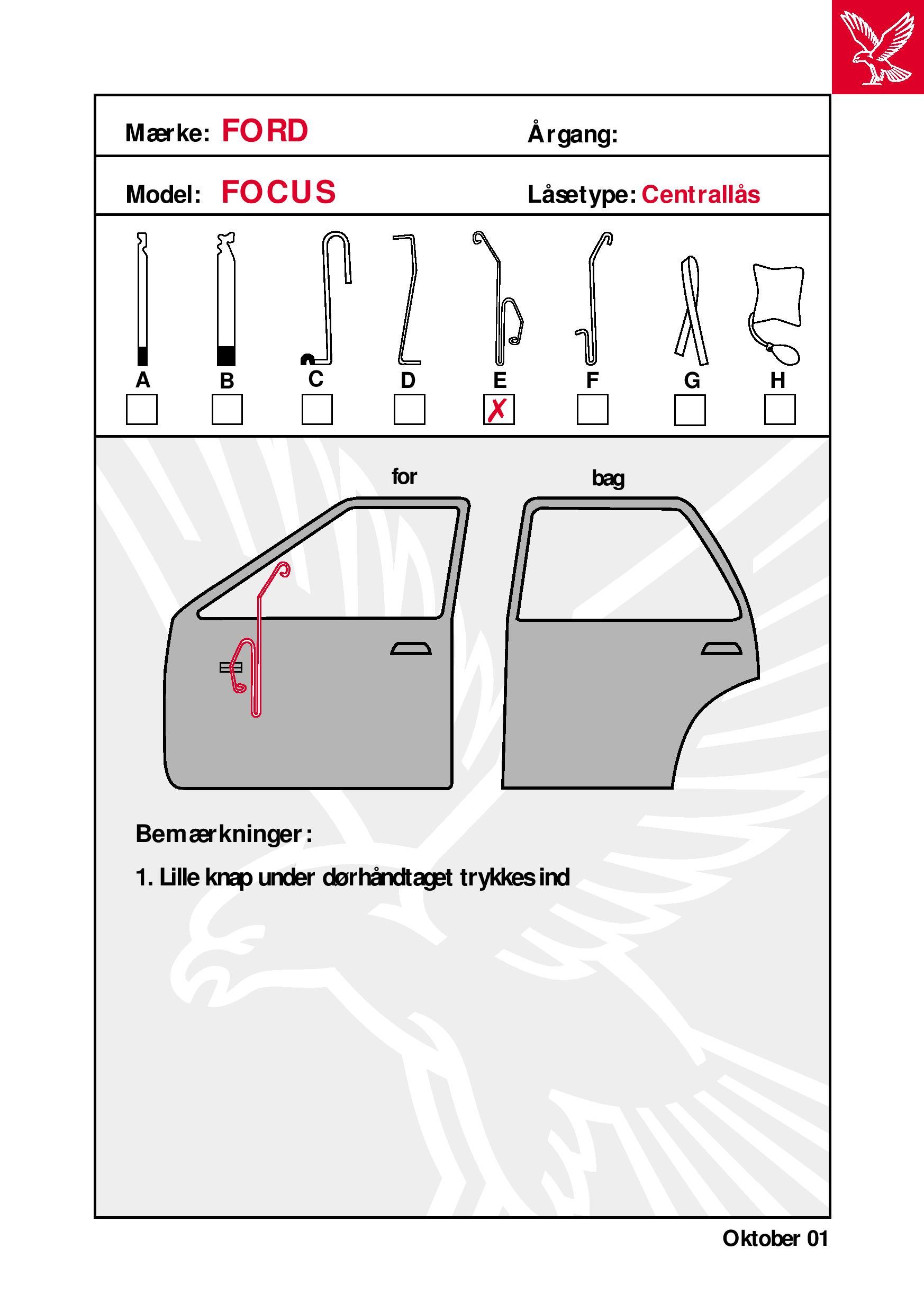 Mærke: FORD

Årgang:

Model: FOCUS

Låsetype: Centrallås

A B C D E F G H

✗

for

bag

Bemærkninger:

1. Lille knap under dørhåndtaget trykkes ind

Oktober 01