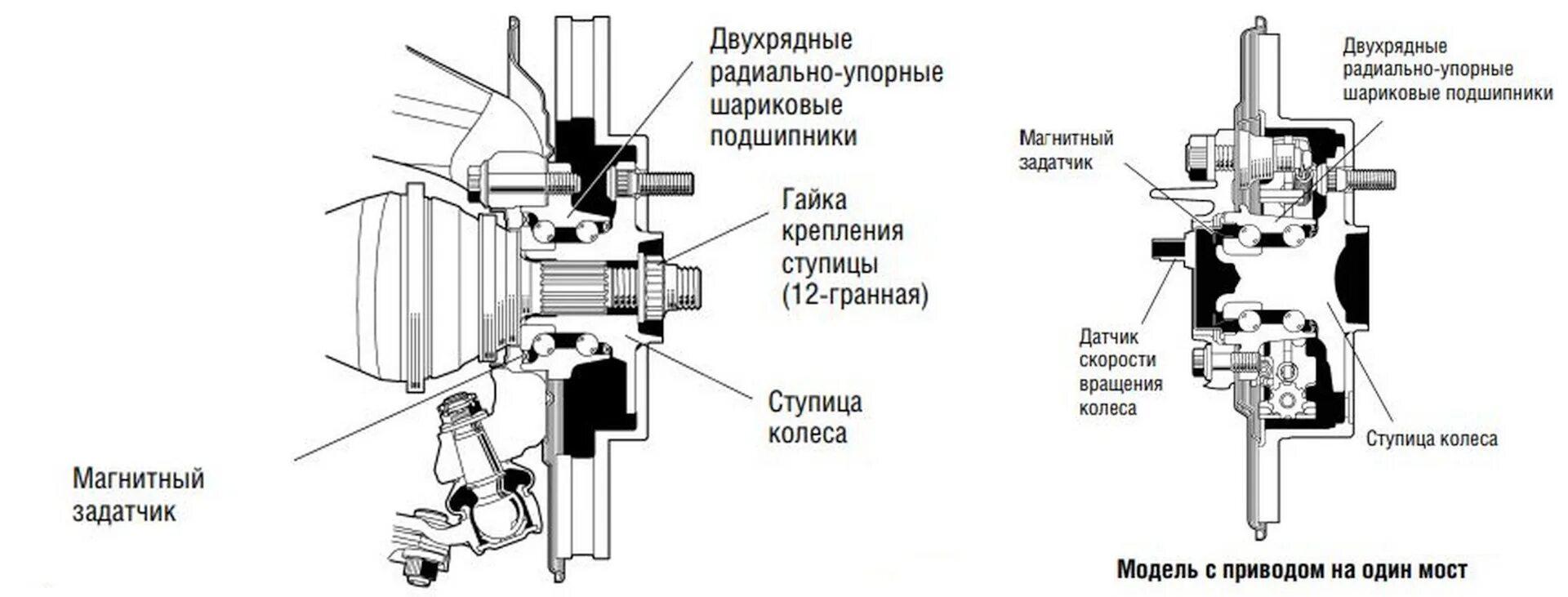 Двухрядные радиально-упорные шариковые подшипники

Гайка крепления ступицы (12-гранная)

Ступица колеса

Магнитный задатчик

Двухрядные радиально-упорные шариковые подшипники

Магнитный задатчик

Датчик скорости вращения колеса

Ступица колеса

Модель с приводом на один мост