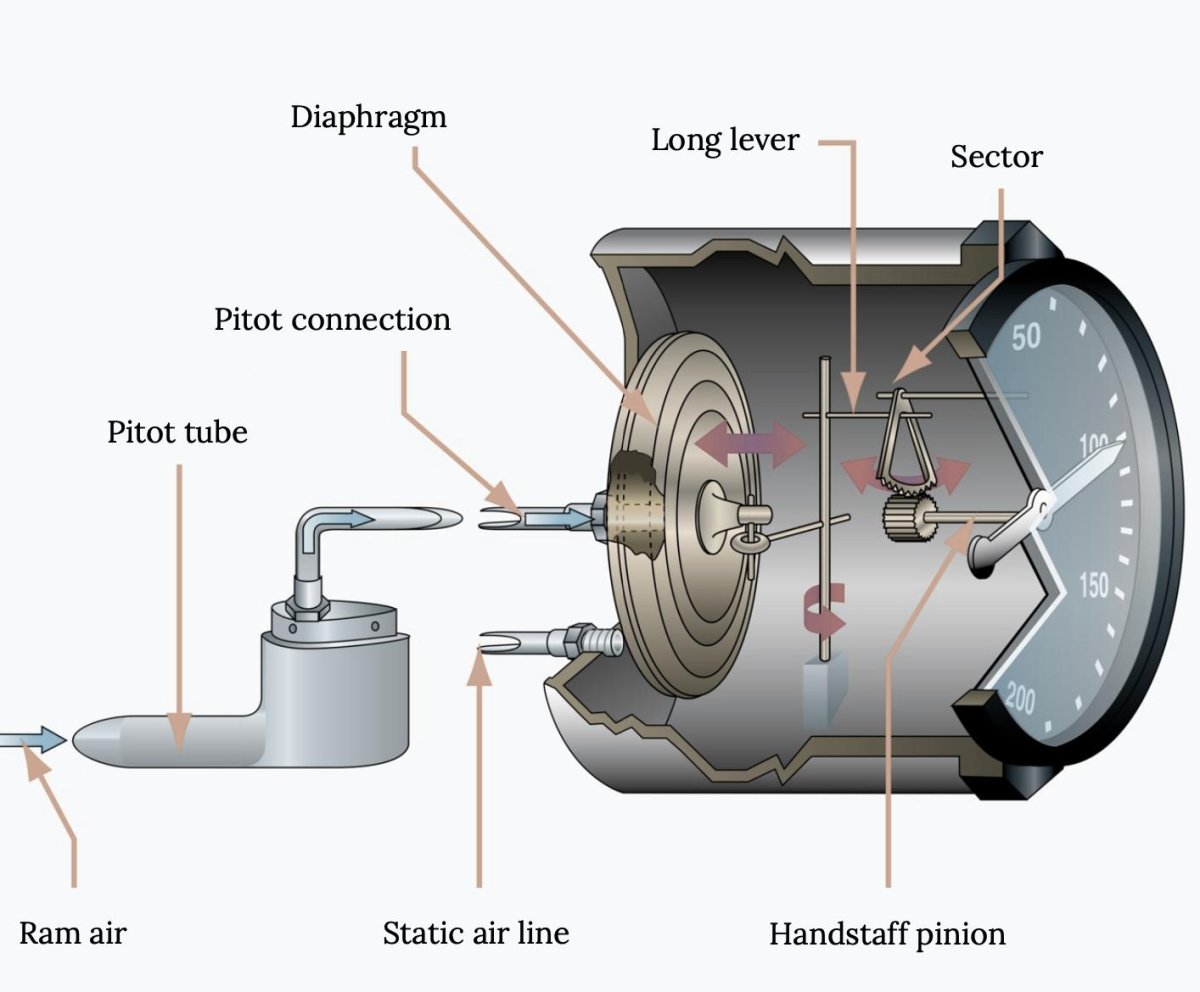 Diaphragm

Long lever

Sector

Pitot connection

Pitot tube

50

100

150

200

Ram air

Static air line

Handstaff pinion