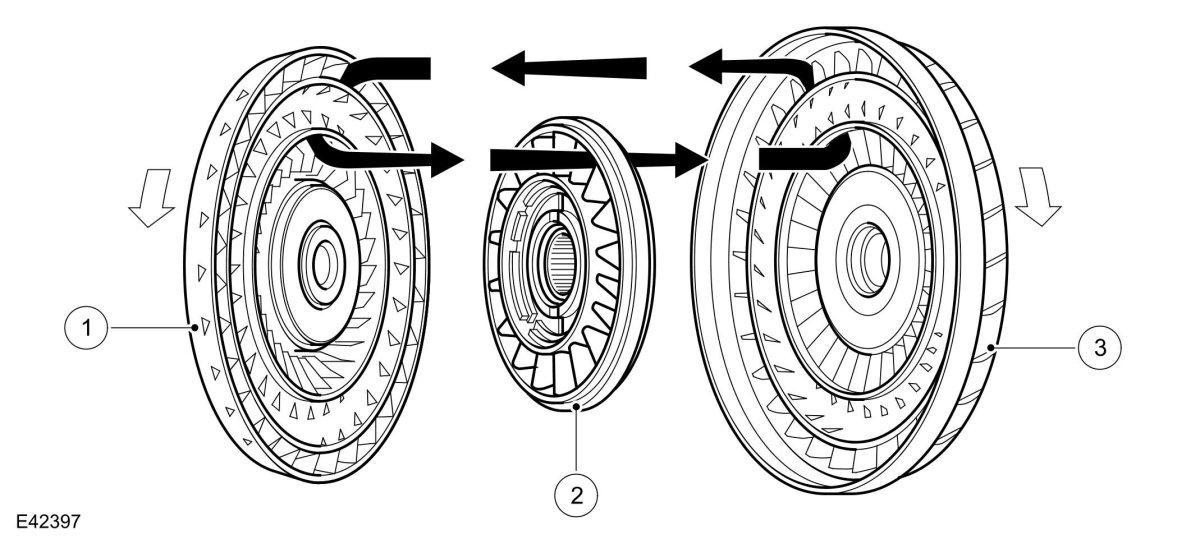 1
2
3
E42397