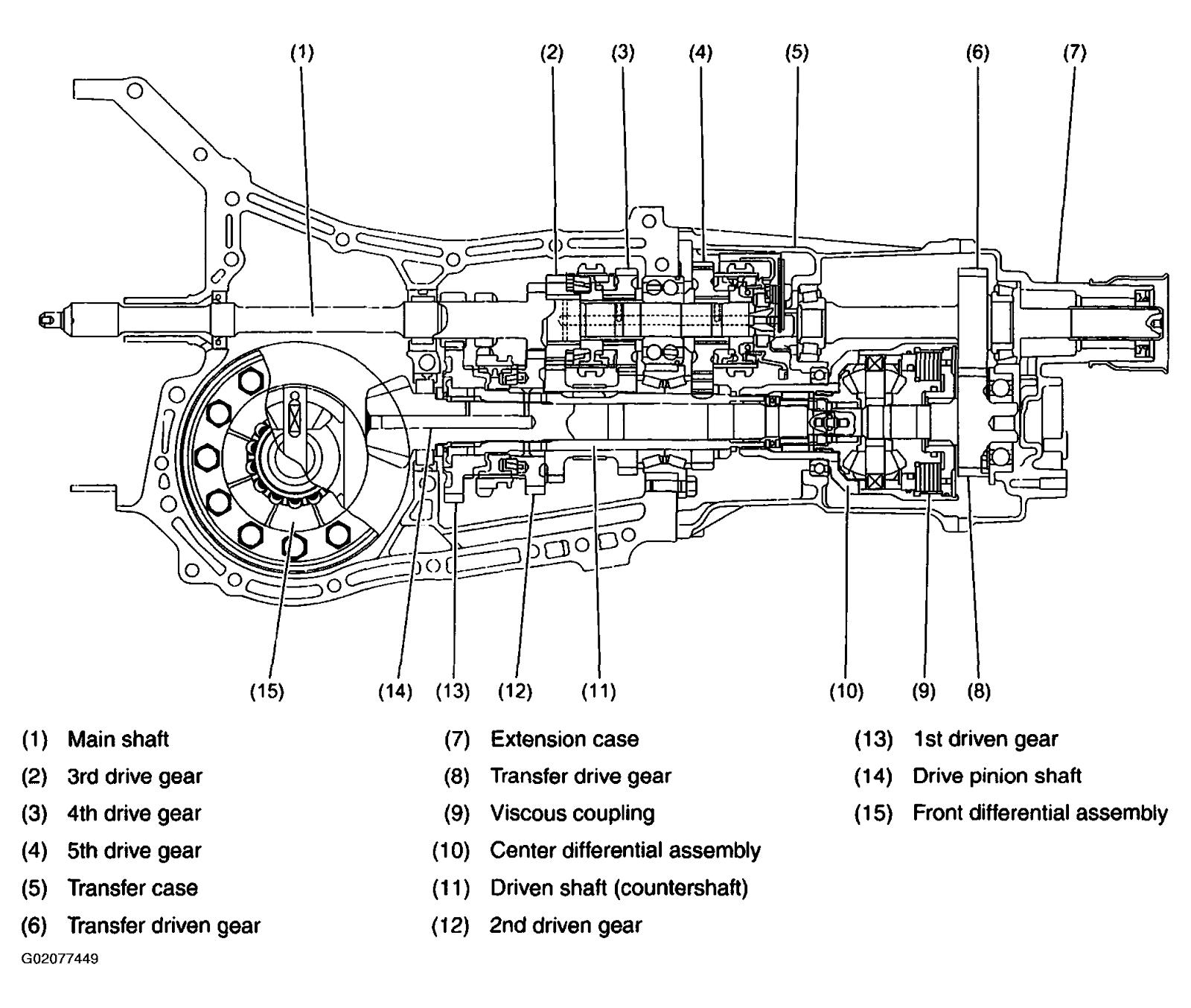 (1) (2) (3) (4) (5) (6) (7)

(15) (14) (13) (12) (11) (10) (9) (8)

(1) Main shaft
(2) 3rd drive gear
(3) 4th drive gear
(4) 5th drive gear
(5) Transfer case
(6) Transfer driven gear

(7) Extension case
(8) Transfer drive gear
(9) Viscous coupling
(10) Center differential assembly
(11) Driven shaft (countershaft)
(12) 2nd driven gear

(13) 1st driven gear
(14) Drive pinion shaft
(15) Front differential assembly

G02077449