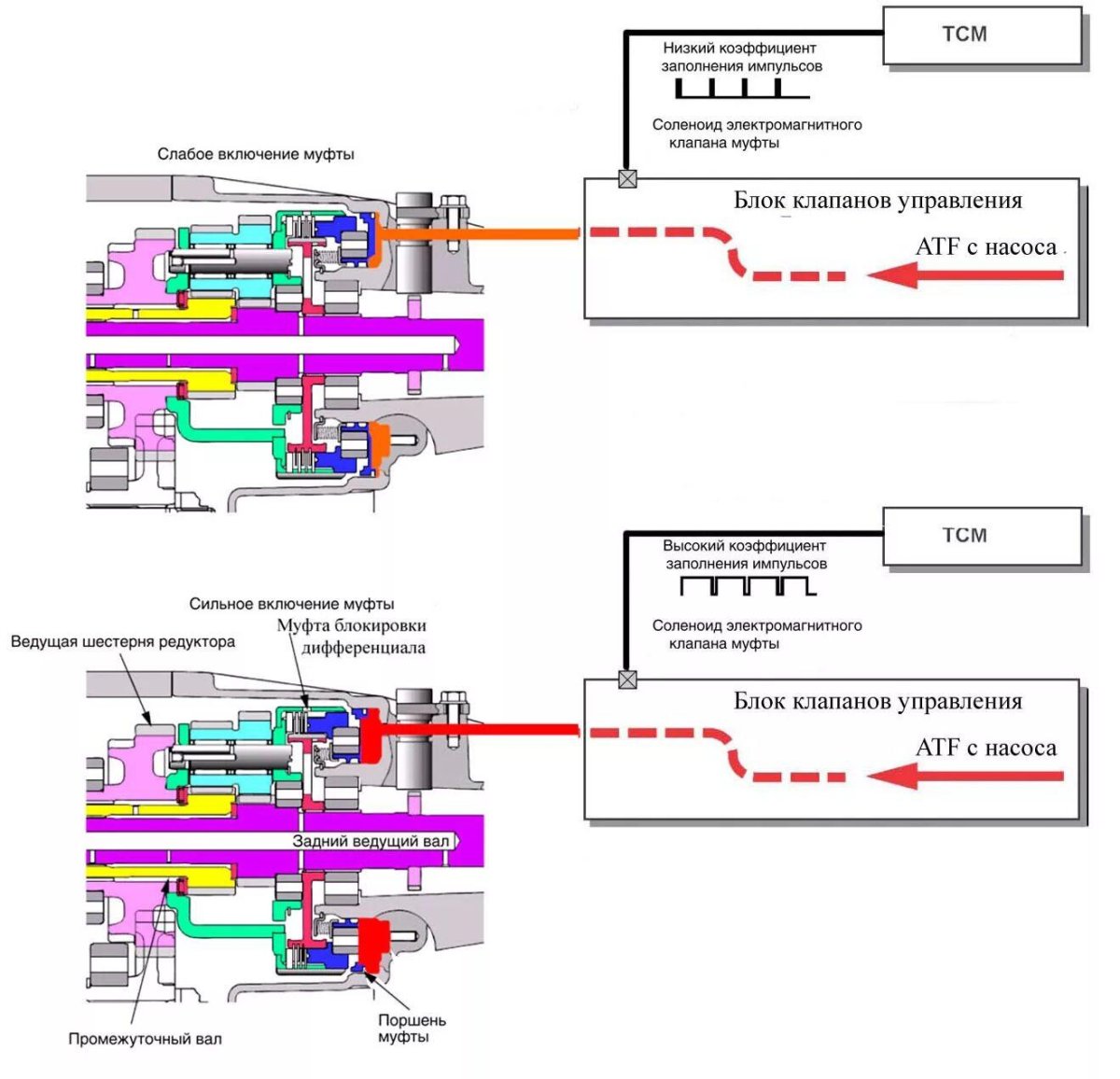 TCM

Низкий коэффициент заполнения импульсов

Соленоид электромагнитного клапана муфты

Слабое включение муфты

Блок клапанов управления

ATF с насоса

TCM

Высокий коэффициент заполнения импульсов

Соленоид электромагнитного клапана муфты

Сильное включение муфты

Муфта блокировки дифференциала

Ведущая шестерня редуктора

Блок клапанов управления

ATF с насоса

Задний ведущий вал

Промежуточный вал

Поршень муфты