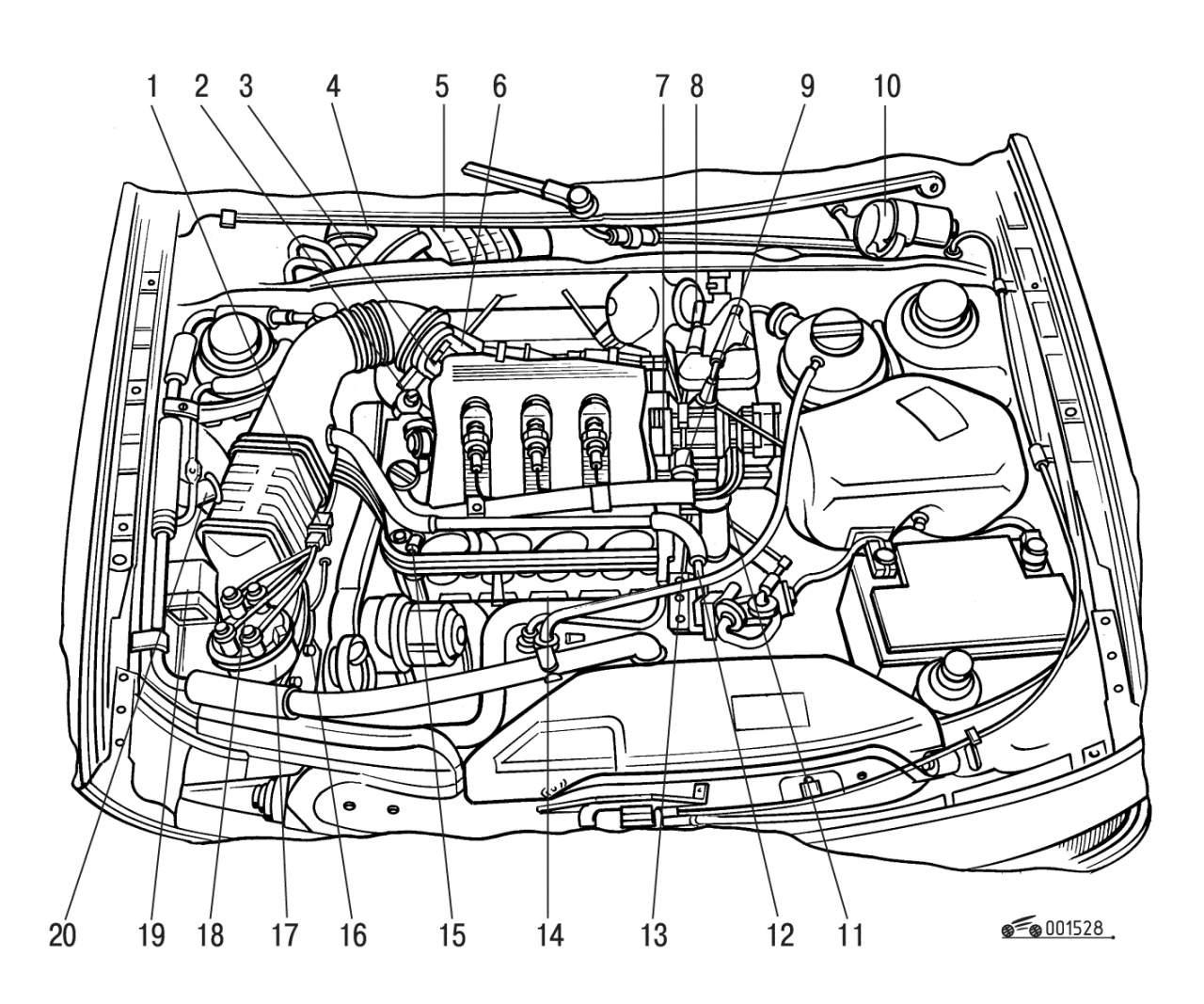 1 2 3 4 5 6 7 8 9 10

20 19 18 17 16 15 14 13 12 11

001528