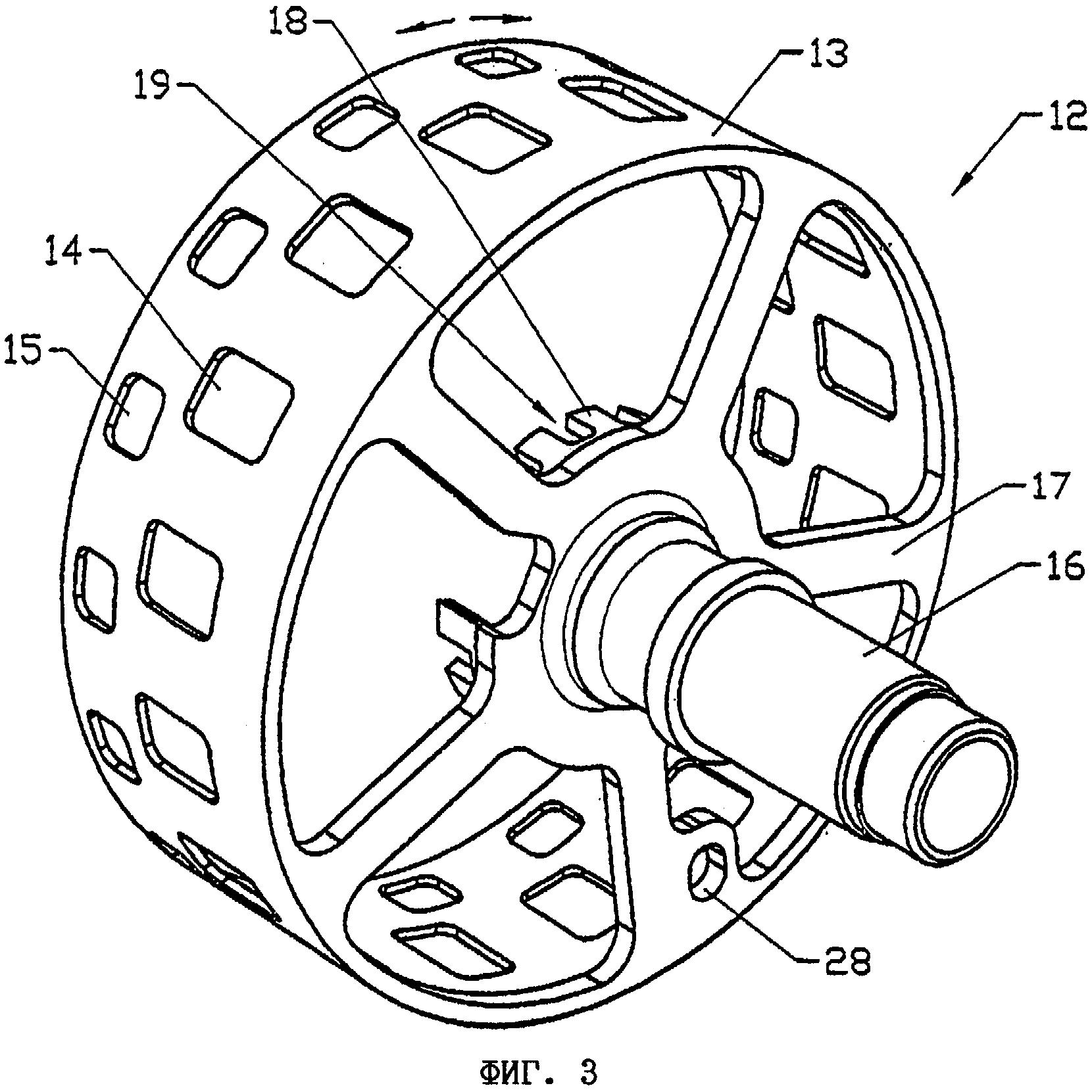 18
13
19
12
14
15
17
16
28
ФИГ. 3