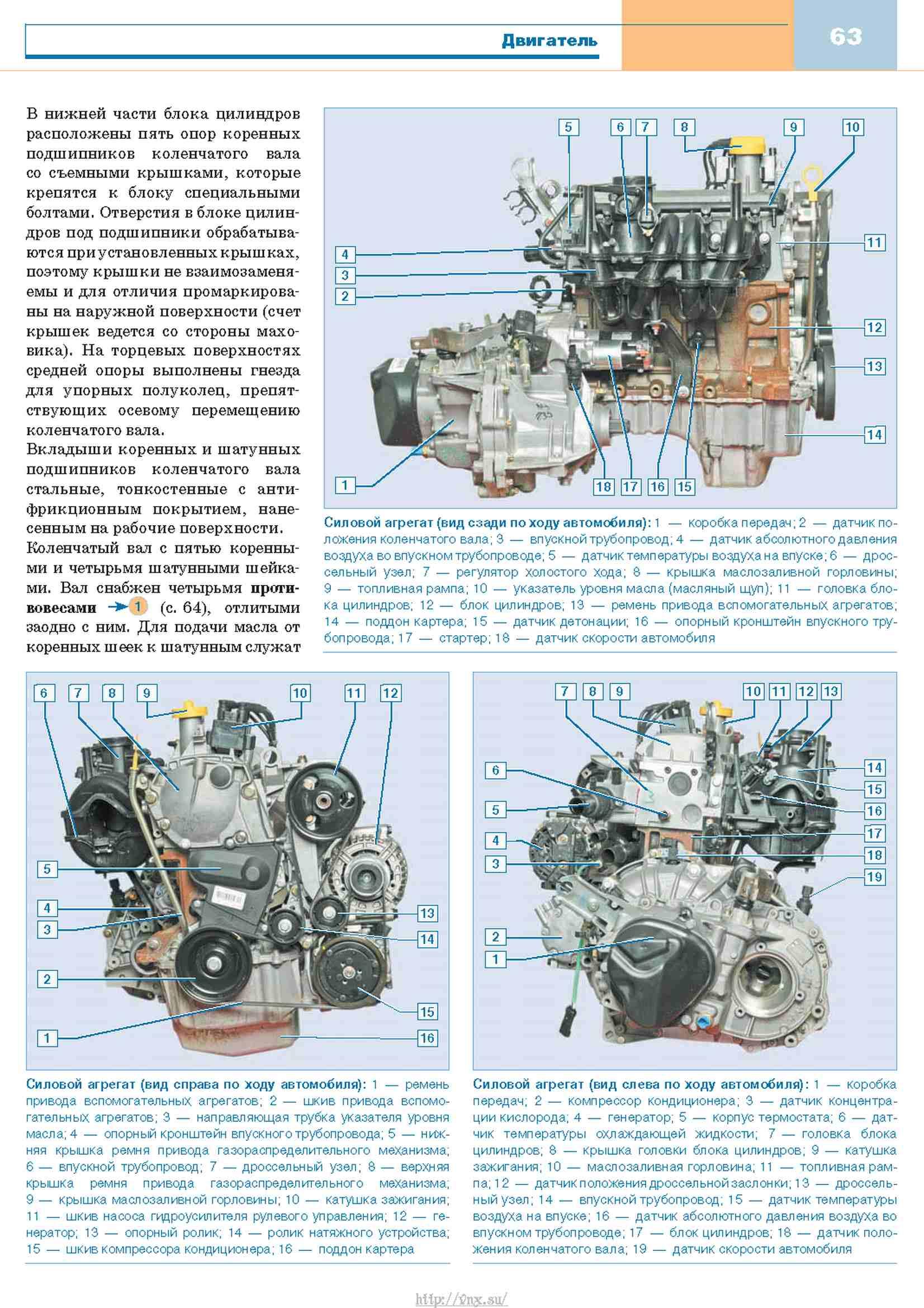 Двигатель

63

В нижней части блока цилиндров расположены пять опор коренных подшипников коленчатого вала со съемными крышками, которые крепятся к блоку специальными болтами. Отверстия в блоке цилиндров под подшипники обрабатываются при установленных крышках, поэтому крышки не взаимозаменяемы и для отличия промаркированы на наружной поверхности (счет крышек ведется со стороны маховика). На торцевых поверхностях средней опоры выполнены гнезда для упорных полуколец, препятствующих осевому перемещению коленчатого вала.

Вкладыши коренных и шатунных подшипников коленчатого вала стальные, тонкостенные с антифрикционным покрытием, нанесенным на рабочие поверхности.

Коленчатый вал с пятью коренными и четырьмя шатунными шейками. Вал снабжен четырьмя противовесами 1 (с. 64), отлитыми заодно с ним. Для подачи масла от коренных шеек к шатунным служат

5 6 7 8 9 10 4 3 2 11 12 13 14 1 18 17 16 15

Силовой агрегат (вид сзади по ходу автомобиля): 1 — коробка передач; 2 — датчик положения коленчатого вала; 3 — впускной трубопровод; 4 — датчик абсолютного давления воздуха во впускном трубопроводе; 5 — датчик температуры воздуха на впуске; 6 — дроссельный узел; 7 — регулятор холостого хода; 8 — крышка маслозаливной горловины; 9 — топливная рампа; 10 — указатель уровня масла (масляный щуп); 11 — головка блока цилиндров; 12 — блок цилиндров; 13 — ремень привода вспомогательных агрегатов; 14 — поддон картера; 15 — датчик детонации; 16 — опорный кронштейн впускного трубопровода; 17 — стартер; 18 — датчик скорости автомобиля

6 7 8 9 10 11 12 5 4 3 2 1 13 14 15 16

Силовой агрегат (вид справа по ходу автомобиля): 1 — ремень привода вспомогательных агрегатов; 2 — шкив привода вспомогательных агрегатов; 3 — направляющая трубка указателя уровня масла; 4 — опорный кронштейн впускного трубопровода; 5 — нижняя крышка ремня привода газораспределительного механизма; 6 — впускной трубопровод; 7 — дроссельный узел; 8 — верхняя крышка ремня привода газораспределительного механизма; 9 — крышка маслозаливной горловины; 10 — катушка зажигания; 11 — шкив насоса гидроусилителя рулевого управления; 12 — генератор; 13 — опорный ролик; 14 — ролик натяжного устройства; 15 — шкив компрессора кондиционера; 16 — поддон картера

7 8 9 10 11 12 13 6 5 4 3 2 1 14 15 16 17 18 19

Силовой агрегат (вид слева по ходу автомобиля): 1 — коробка передач; 2 — компрессор кондиционера; 3 — датчик концентрации кислорода; 4 — генератор; 5 — корпус термостата; 6 — датчик температуры охлаждающей жидкости; 7 — головка блока цилиндров; 8 — крышка головки блока цилиндров; 9 — катушка зажигания; 10 — маслозаливная горловина; 11 — топливная рампа; 12 — датчик положения дроссельной заслонки; 13 — дроссельный узел; 14 — впускной трубопровод; 15 — датчик температуры воздуха на впуске; 16 — датчик абсолютного давления воздуха во впускном трубопроводе; 17 — блок цилиндров; 18 — датчик положения коленчатого вала; 19 — датчик скорости автомобиля

http://fnx.su/