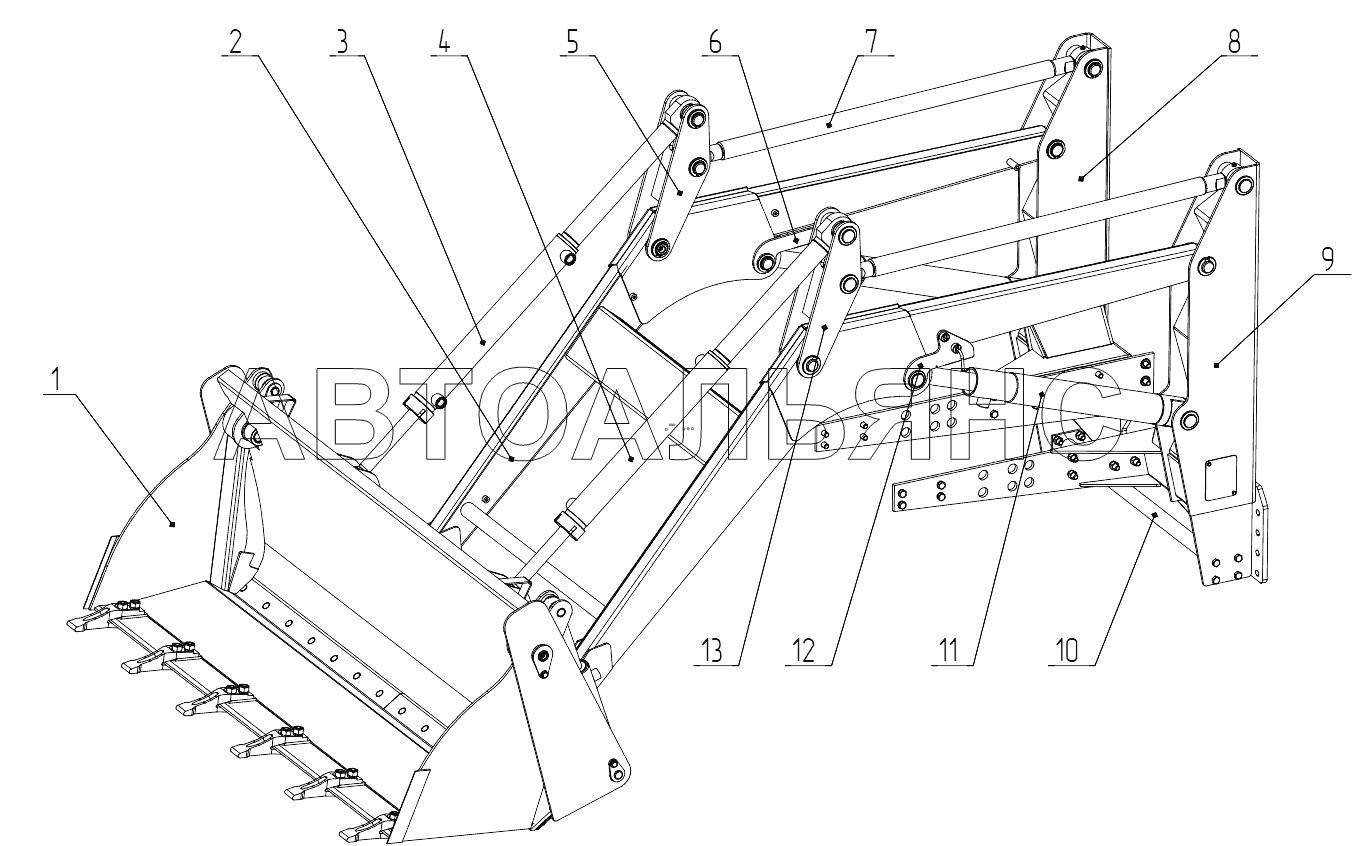 2
3
4
5
6
7
8
9
1
АВТОАЛЬЯНС
13
12
11
10