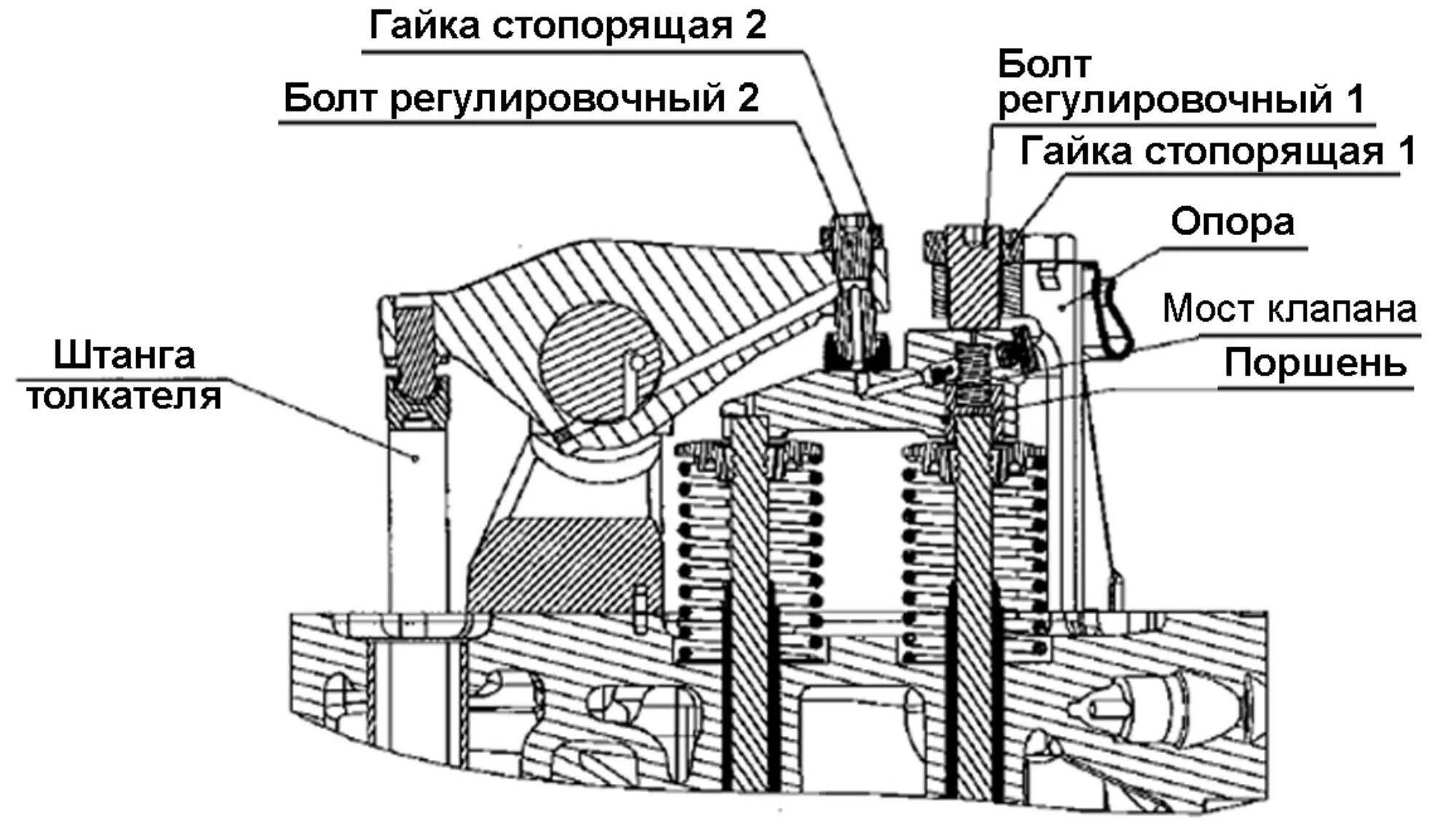 Гайка стопорящая 2

Болт регулировочный 2

Болт регулировочный 1

Гайка стопорящая 1

Опора

Мост клапана

Поршень

Штанга толкателя