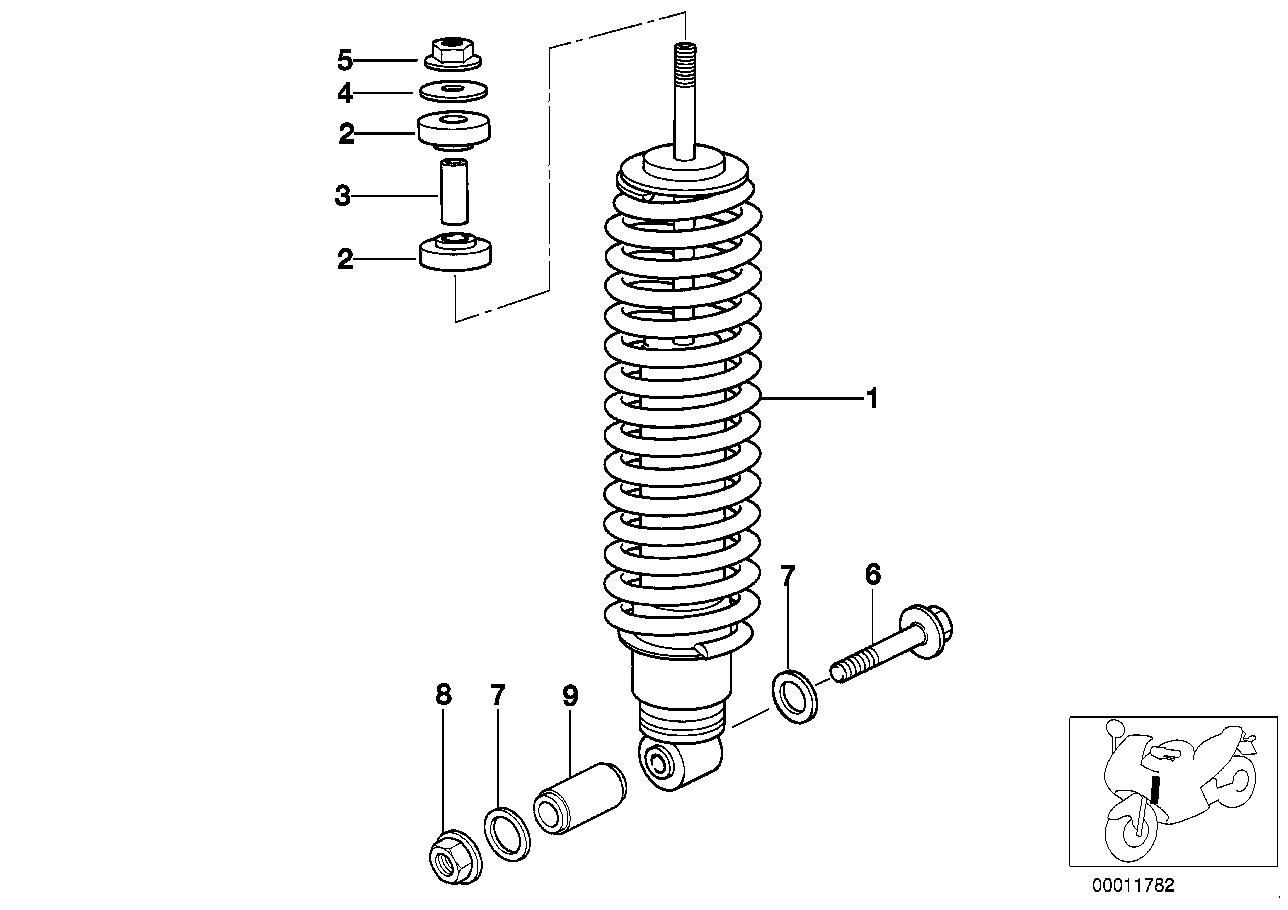 5
4
2
3
2
1
7
6
8
7
9
00011782