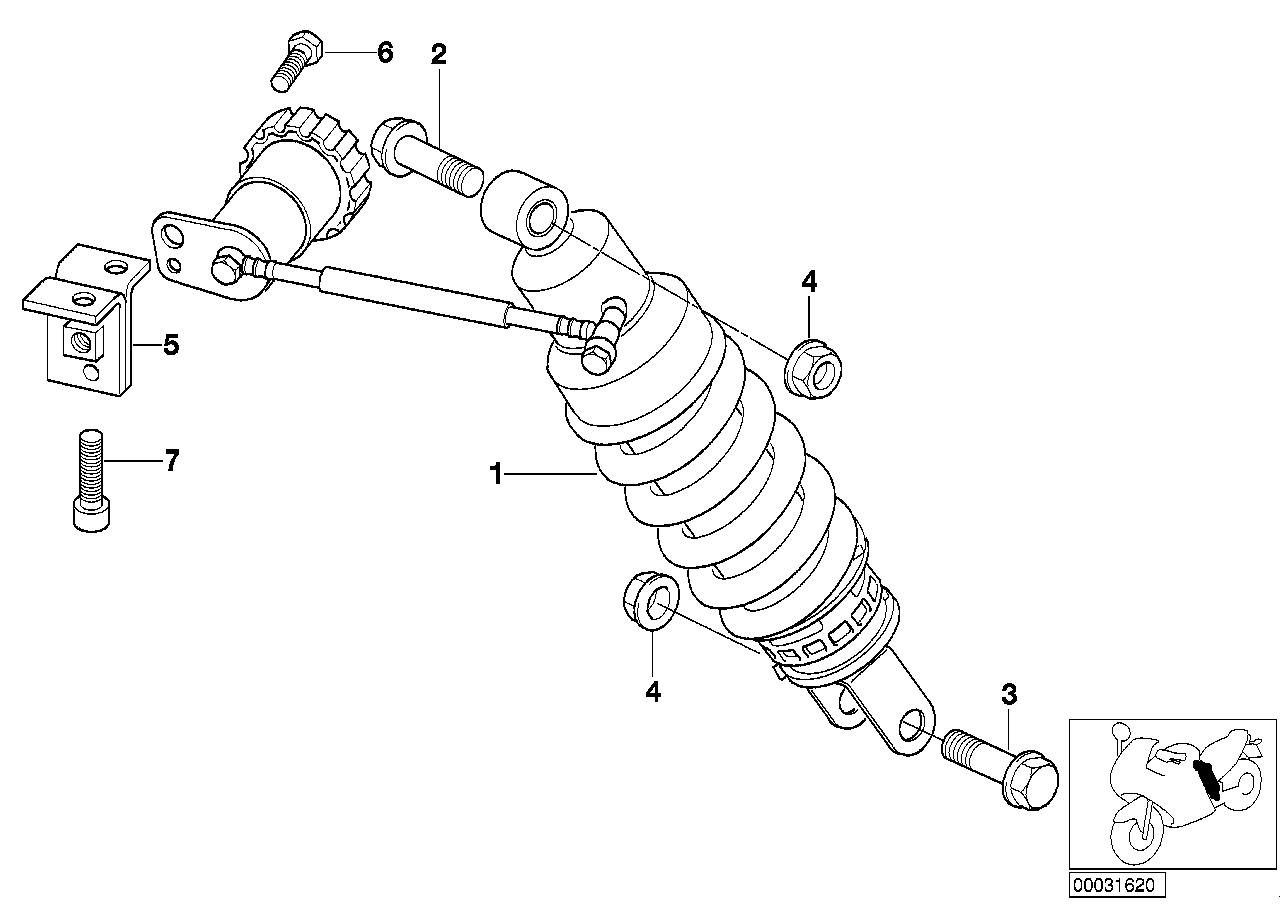 6
2
4
5
7
1
4
3
00031620