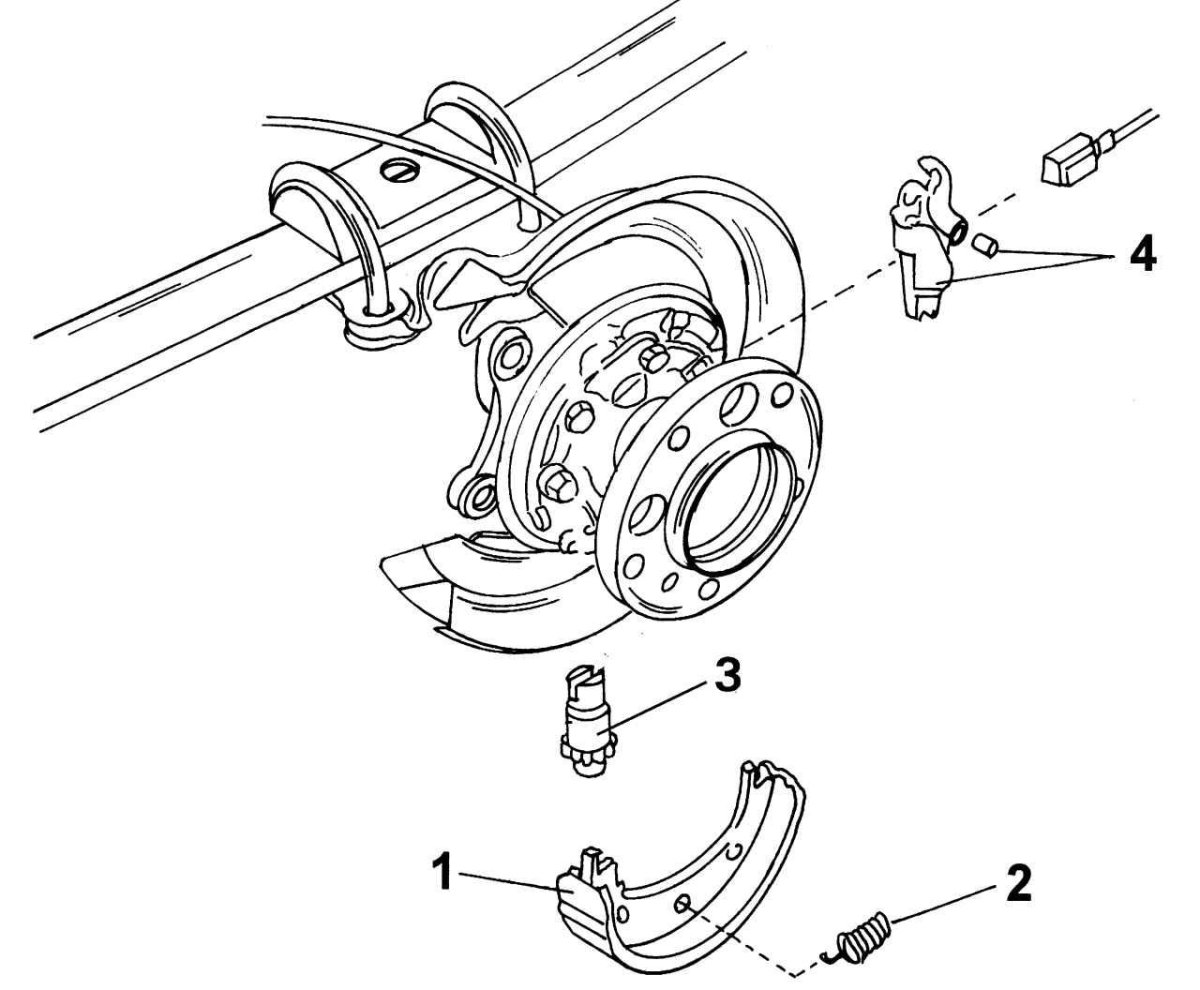 4
3
1
2