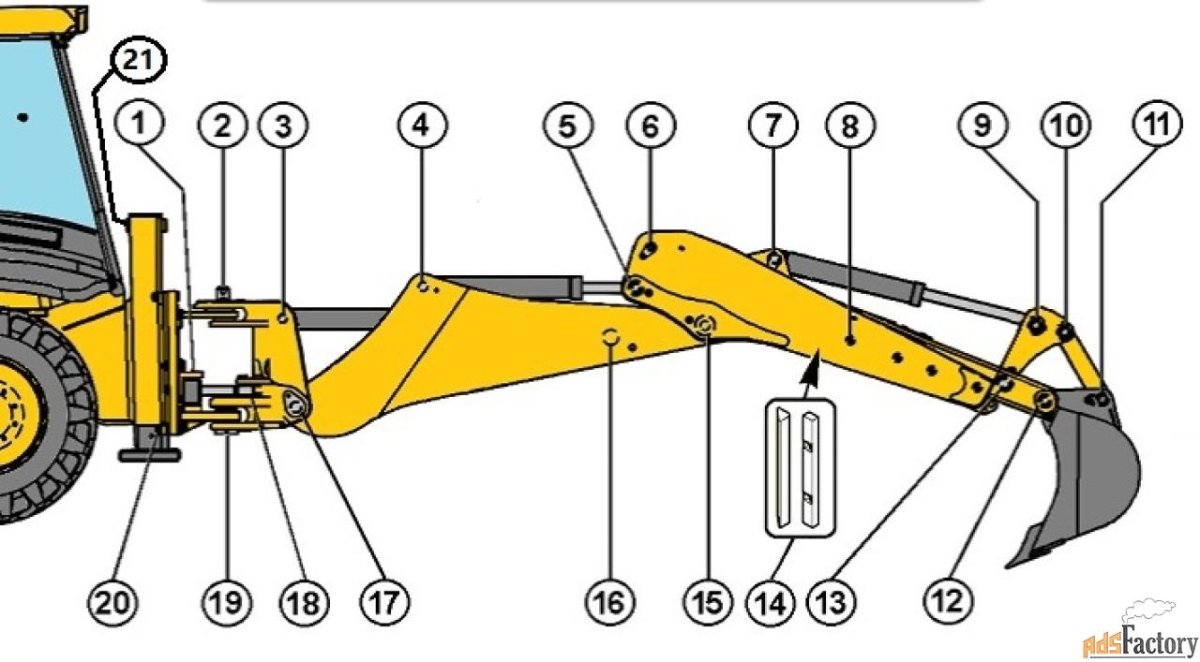 21
1
2
3
4
5
6
7
8
9
10
11
20
19
18
17
16
15
14
13
12
adsFactory