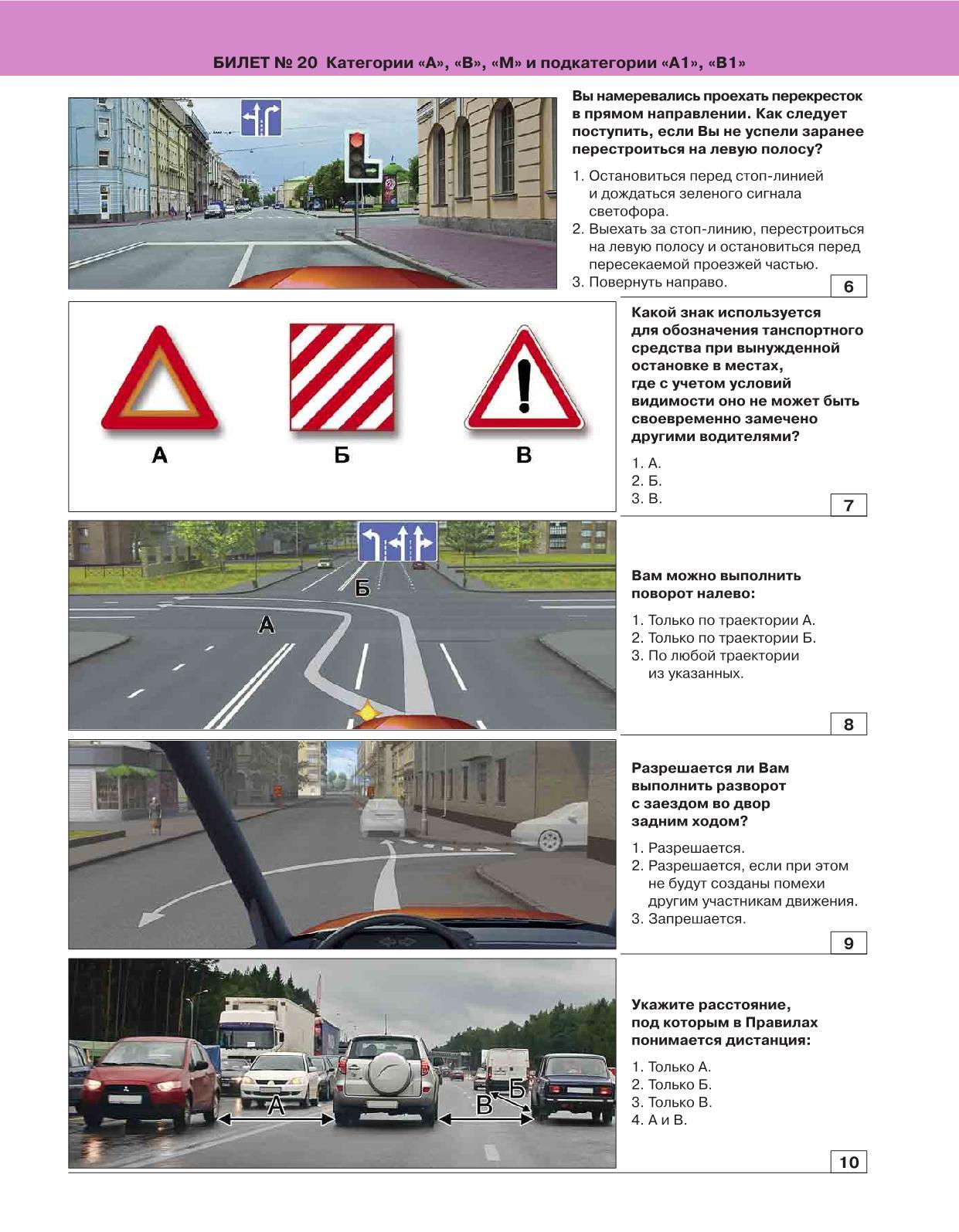 БИЛЕТ № 20 Категории «А», «В», «М» и подкатегории «А1», «В1»

Вы намеревались проехать перекресток в прямом направлении. Как следует поступить, если Вы не успели заранее перестроиться на левую полосу?

1. Остановиться перед стоп-линией и дождаться зеленого сигнала светофора.
2. Выехать за стоп-линию, перестроиться на левую полосу и остановиться перед пересекаемой проезжей частью.
3. Повернуть направо.

6

А Б В

Какой знак используется для обозначения танспортного средства при вынужденной остановке в местах, где с учетом условий видимости оно не может быть своевременно замечено другими водителями?

1. А.
2. Б.
3. В.

7

Б
А

Вам можно выполнить поворот налево:

1. Только по траектории А.
2. Только по траектории Б.
3. По любой траектории из указанных.

8

Разрешается ли Вам выполнить разворот с заездом во двор задним ходом?

1. Разрешается.
2. Разрешается, если при этом не будут созданы помехи другим участникам движения.
3. Запрешается.

9

А В Б

Укажите расстояние, под которым в Правилах понимается дистанция:

1. Только А.
2. Только Б.
3. Только В.
4. А и В.

10