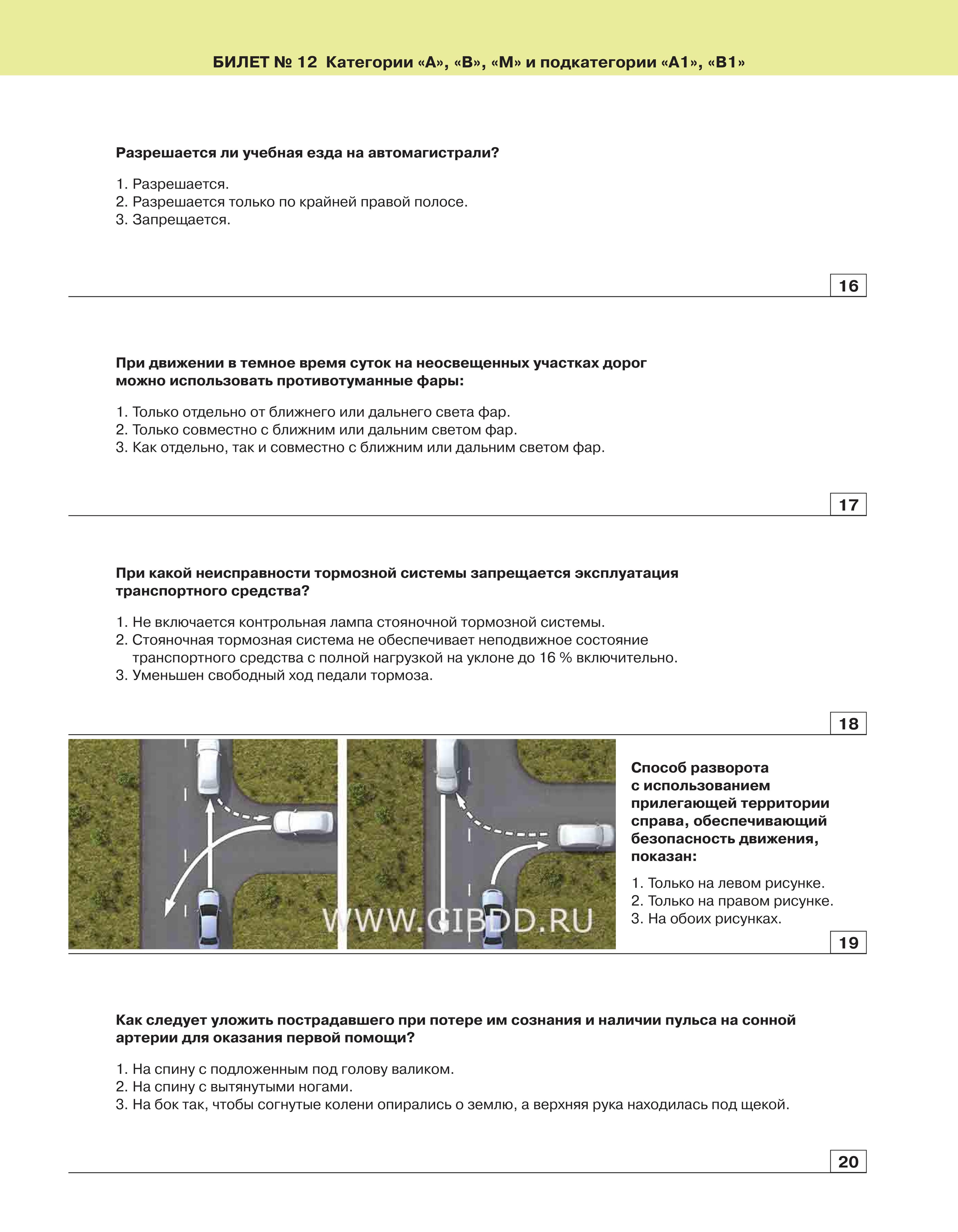 БИЛЕТ № 12 Категории «А», «В», «М» и подкатегории «А1», «В1»

Разрешается ли учебная езда на автомагистрали?

1. Разрешается.
2. Разрешается только по крайней правой полосе.
3. Запрещается.

16

При движении в темное время суток на неосвещенных участках дорог можно использовать противотуманные фары:

1. Только отдельно от ближнего или дальнего света фар.
2. Только совместно с ближним или дальним светом фар.
3. Как отдельно, так и совместно с ближним или дальним светом фар.

17

При какой неисправности тормозной системы запрещается эксплуатация транспортного средства?

1. Не включается контрольная лампа стояночной тормозной системы.
2. Стояночная тормозная система не обеспечивает неподвижное состояние транспортного средства с полной нагрузкой на уклоне до 16 % включительно.
3. Уменьшен свободный ход педали тормоза.

18

WWW.GIBDD.RU

Способ разворота с использованием прилегающей территории справа, обеспечивающий безопасность движения, показан:

1. Только на левом рисунке.
2. Только на правом рисунке.
3. На обоих рисунках.

19

Как следует уложить пострадавшего при потере им сознания и наличии пульса на сонной артерии для оказания первой помощи?

1. На спину с подложенным под голову валиком.
2. На спину с вытянутыми ногами.
3. На бок так, чтобы согнутые колени опирались о землю, а верхняя рука находилась под щекой.

20