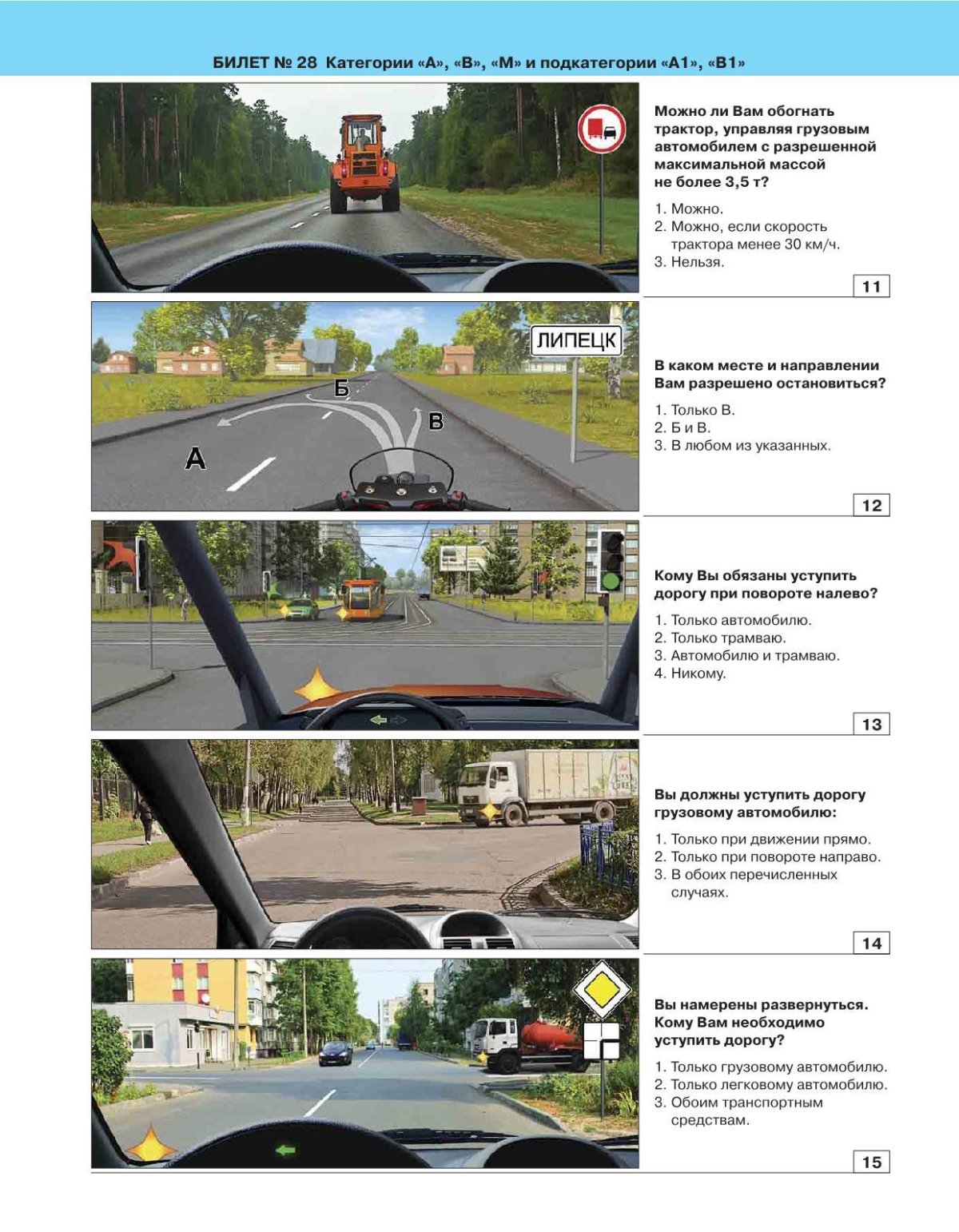 БИЛЕТ № 28 Категории «А», «В», «М» и подкатегории «А1», «В1»

Можно ли Вам обогнать трактор, управляя грузовым автомобилем с разрешенной максимальной массой не более 3,5 т?

1. Можно.
2. Можно, если скорость трактора менее 30 км/ч.
3. Нельзя.

11

ЛИПЕЦК

Б

В

А

В каком месте и направлении Вам разрешено остановиться?

1. Только В.
2. Б и В.
3. В любом из указанных.

12

Кому Вы обязаны уступить дорогу при повороте налево?

1. Только автомобилю.
2. Только трамваю.
3. Автомобилю и трамваю.
4. Никому.

13

Вы должны уступить дорогу грузовому автомобилю:

1. Только при движении прямо.
2. Только при повороте направо.
3. В обоих перечисленных случаях.

14

Вы намерены развернуться. Кому Вам необходимо уступить дорогу?

1. Только грузовому автомобилю.
2. Только легковому автомобилю.
3. Обоим транспортным средствам.

15