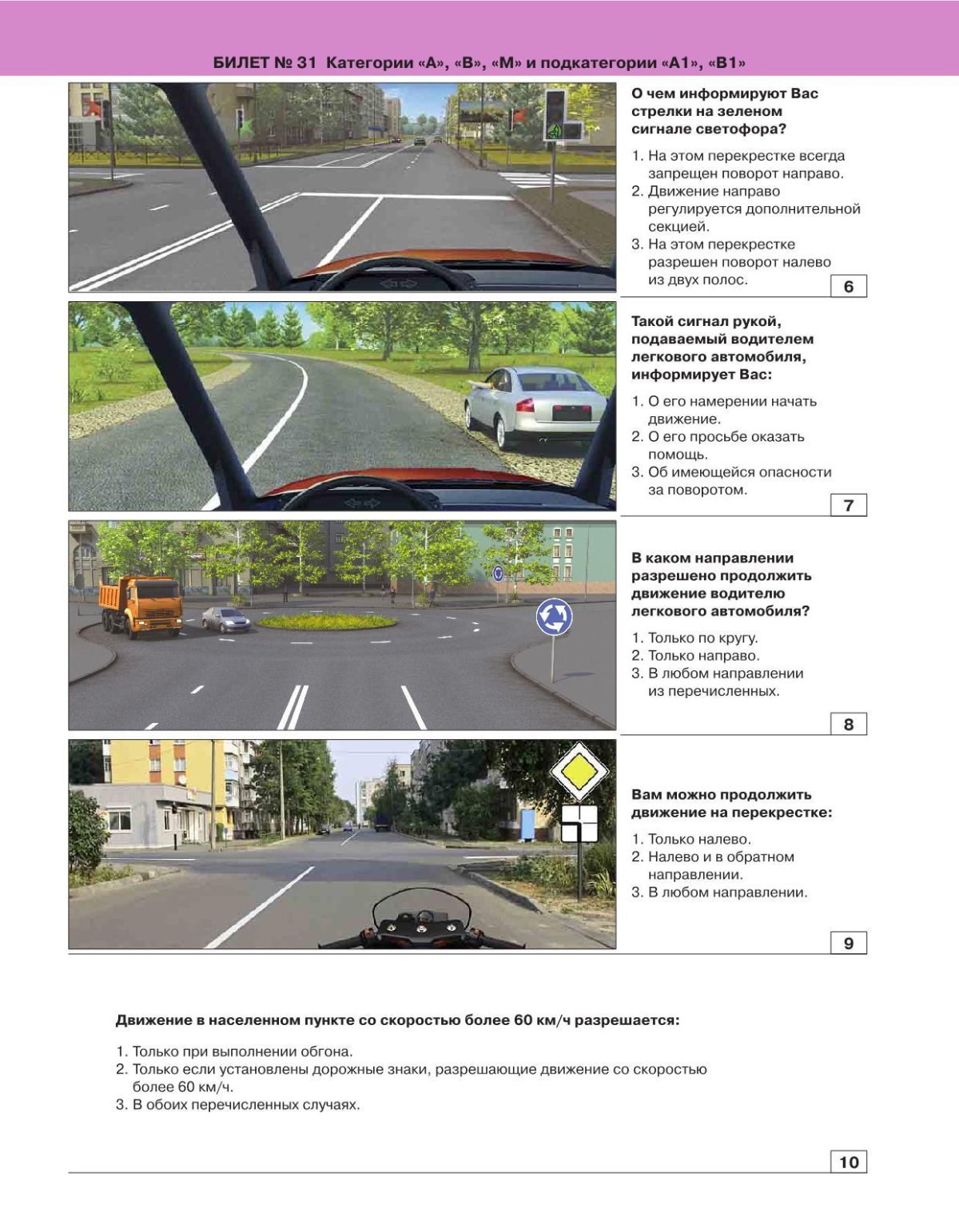 БИЛЕТ № 31 Категории «А», «В», «М» и подкатегории «А1», «В1»

О чем информируют Вас стрелки на зеленом сигнале светофора?

1. На этом перекрестке всегда запрещен поворот направо.
2. Движение направо регулируется дополнительной секцией.
3. На этом перекрестке разрешен поворот налево из двух полос.

6

Такой сигнал рукой, подаваемый водителем легкового автомобиля, информирует Вас:

1. О его намерении начать движение.
2. О его просьбе оказать помощь.
3. Об имеющейся опасности за поворотом.

7

В каком направлении разрешено продолжить движение водителю легкового автомобиля?

1. Только по кругу.
2. Только направо.
3. В любом направлении из перечисленных.

8

Вам можно продолжить движение на перекрестке:

1. Только налево.
2. Налево и в обратном направлении.
3. В любом направлении.

9

Движение в населенном пункте со скоростью более 60 км/ч разрешается:

1. Только при выполнении обгона.
2. Только если установлены дорожные знаки, разрешающие движение со скоростью более 60 км/ч.
3. В обоих перечисленных случаях.

10