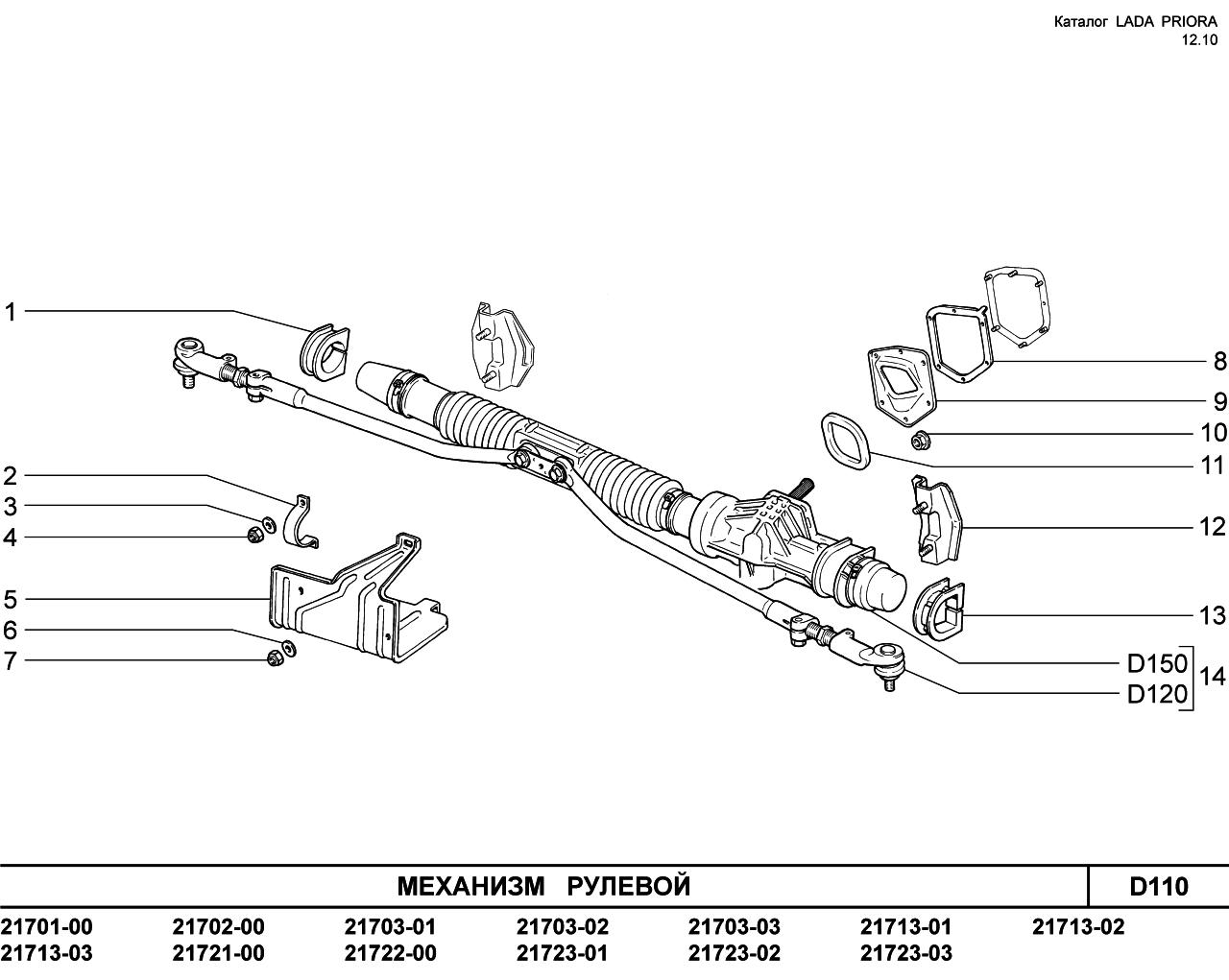 Каталог LADA PRIORA
12.10

1
2
3
4
5
6
7

8
9
10
11
12
13
D150
D120
14

МЕХАНИЗМ РУЛЕВОЙ

D110

21701-00 21702-00 21703-01 21703-02 21703-03 21713-01 21713-02
21713-03 21721-00 21722-00 21723-01 21723-02 21723-03