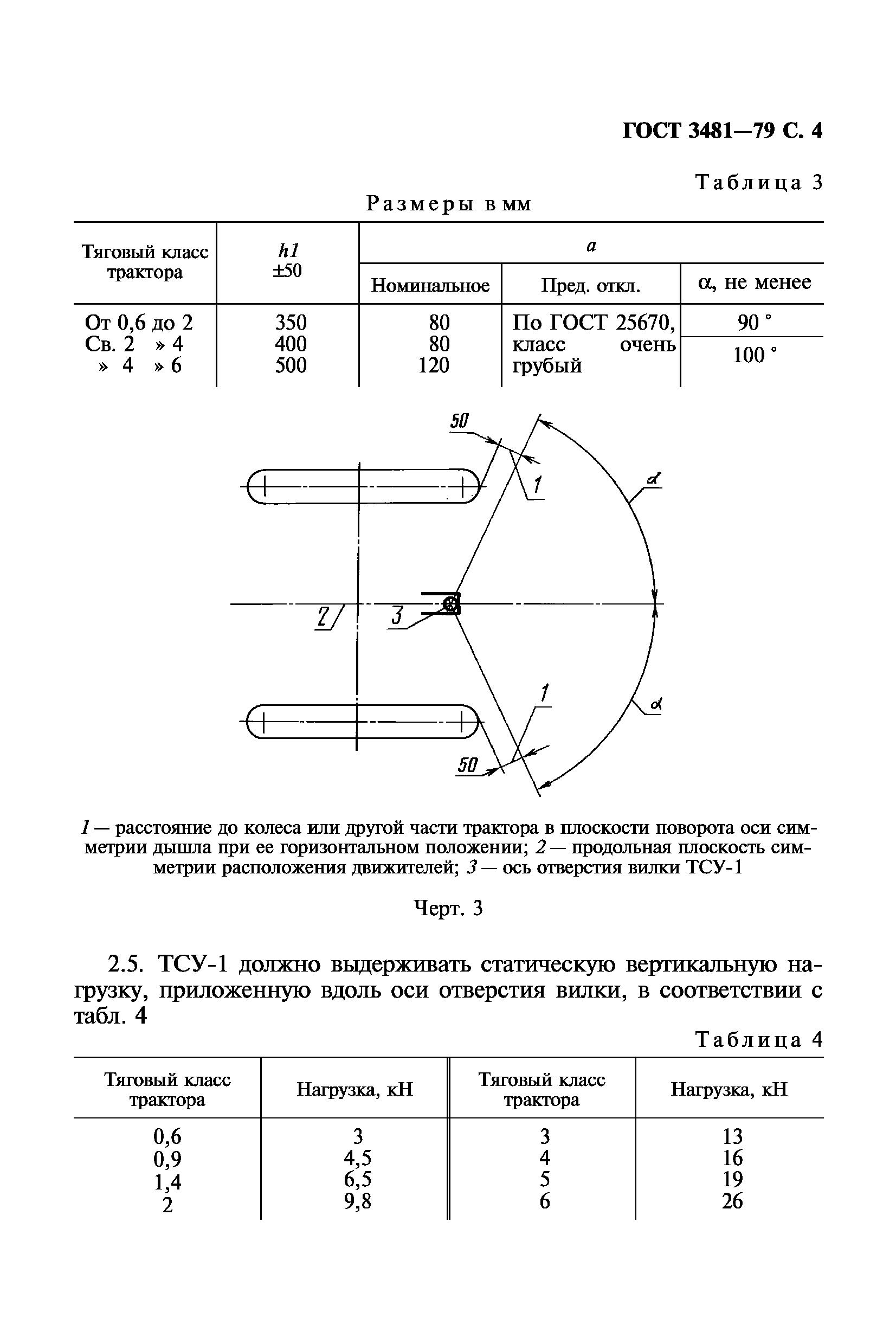 ГОСТ 3481—79 С. 4

Таблица 3

Размеры в мм

| Тяговый класс трактора | $h1$ ±50 | $a$ Номинальное | $a$ Пред. откл. | α, не менее |
|---|---|---|---|---|
| От 0,6 до 2 | 350 | 80 | По ГОСТ 25670, класс очень грубый | 90 ° |
| Св. 2 » 4 | 400 | 80 | | 100 ° |
| » 4 » 6 | 500 | 120 | | |

50

1

α

2

3

1

α

50

1 — расстояние до колеса или другой части трактора в плоскости поворота оси симметрии дышла при ее горизонтальном положении; 2 — продольная плоскость симметрии расположения движителей; 3 — ось отверстия вилки ТСУ-1

Черт. 3

2.5. ТСУ-1 должно выдерживать статическую вертикальную нагрузку, приложенную вдоль оси отверстия вилки, в соответствии с табл. 4

Таблица 4

| Тяговый класс трактора | Нагрузка, кН | Тяговый класс трактора | Нагрузка, кН |
|---|---|---|---|
| 0,6 | 3 | 3 | 13 |
| 0,9 | 4,5 | 4 | 16 |
| 1,4 | 6,5 | 5 | 19 |
| 2 | 9,8 | 6 | 26 |