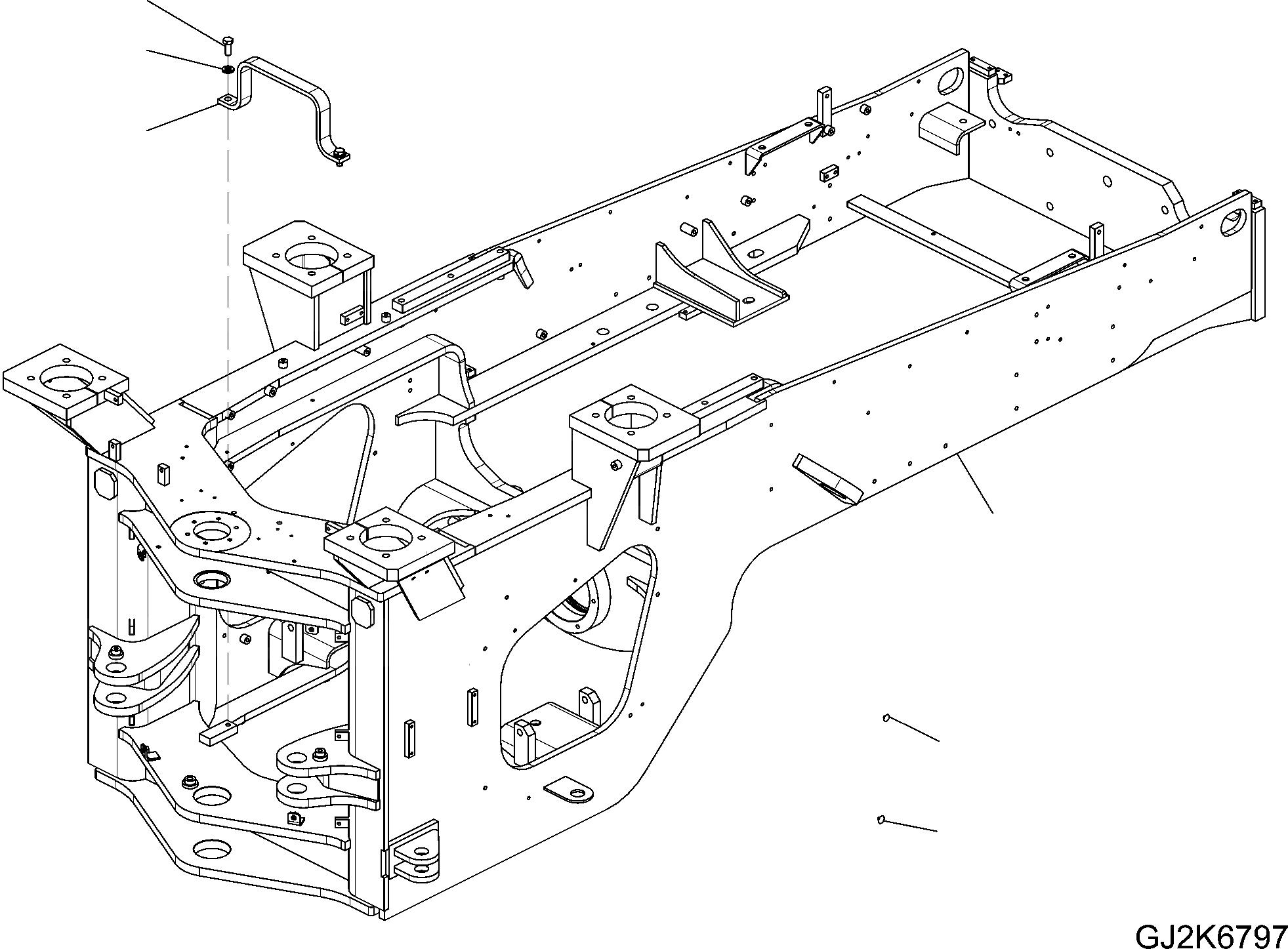 GJ2K6797