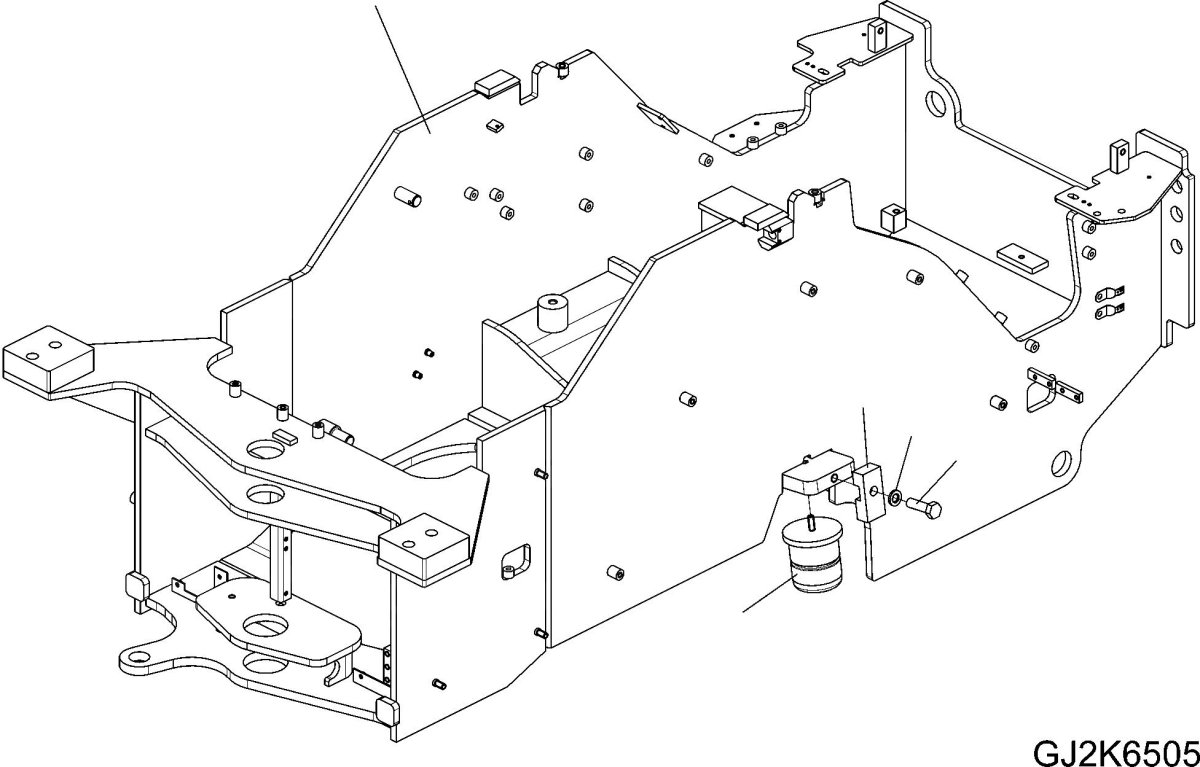 GJ2K6505