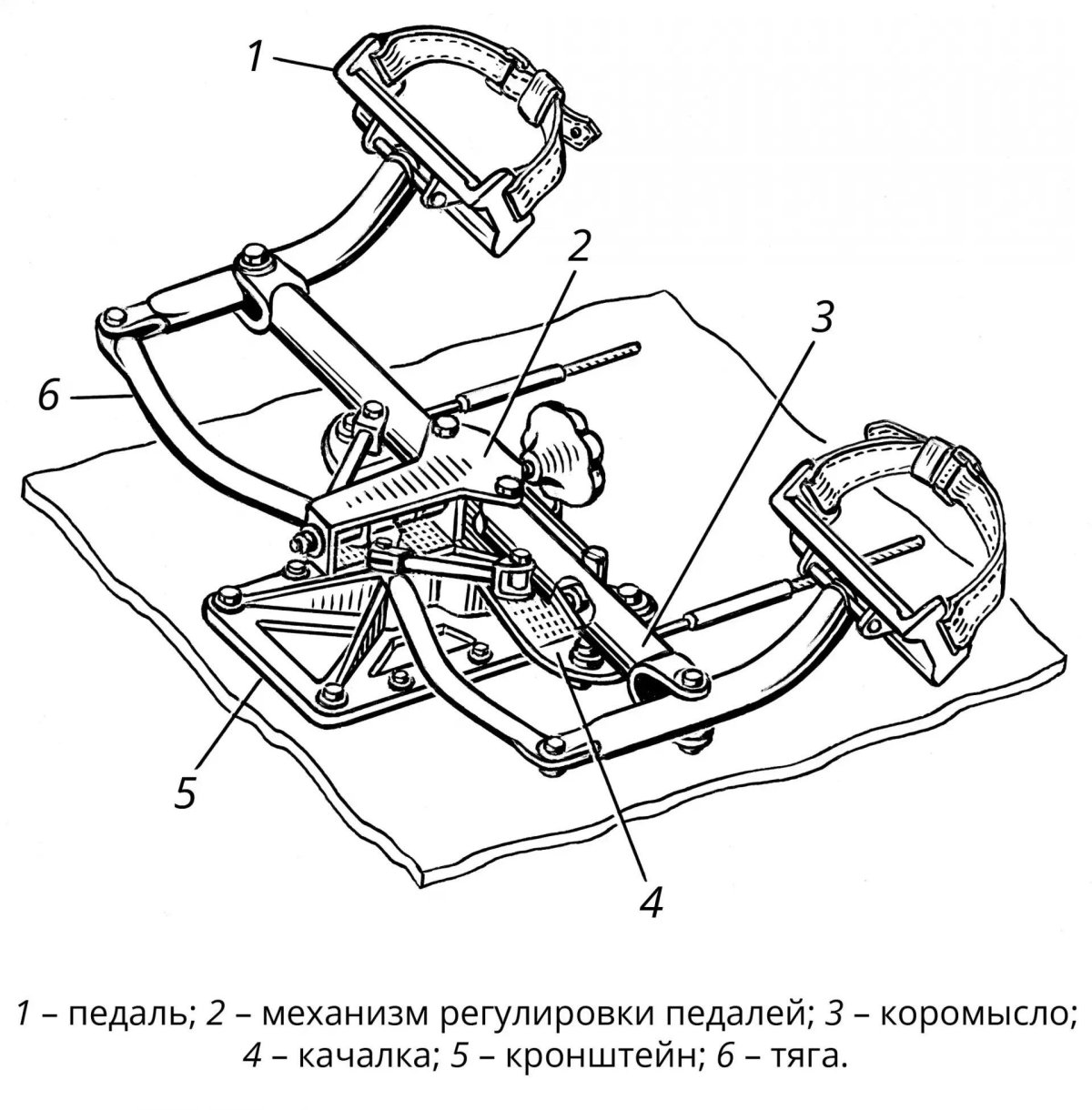 1

2

3

6

5

4

1 – педаль; 2 – механизм регулировки педалей; 3 – коромысло; 4 – качалка; 5 – кронштейн; 6 – тяга.