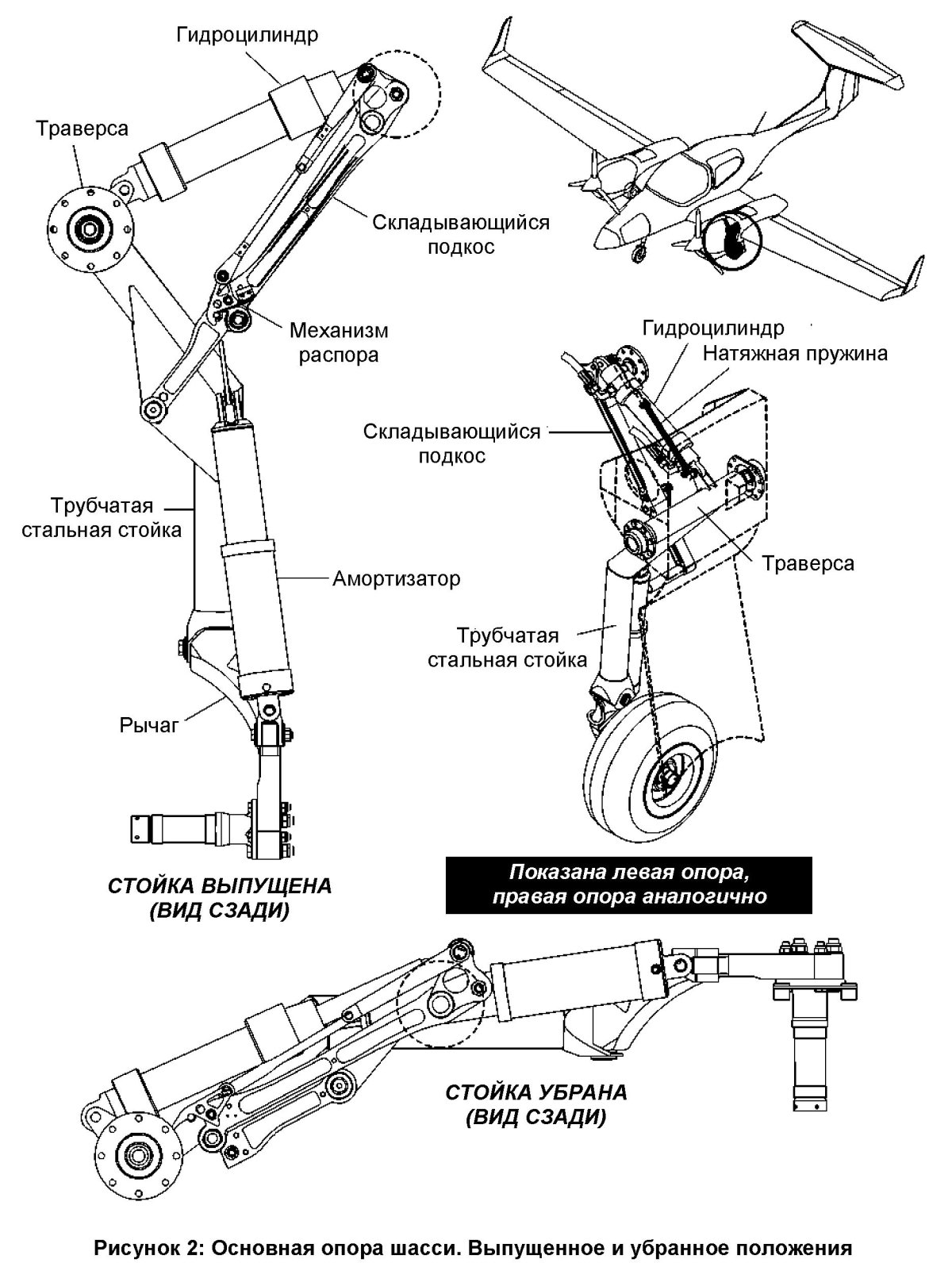 Гидроцилиндр

Траверса

Складывающийся подкос

Механизм распора

Трубчатая стальная стойка

Амортизатор

Рычаг

СТОЙКА ВЫПУЩЕНА (ВИД СЗАДИ)

Гидроцилиндр

Натяжная пружина

Складывающийся подкос

Траверса

Трубчатая стальная стойка

Показана левая опора, правая опора аналогично

СТОЙКА УБРАНА (ВИД СЗАДИ)

Рисунок 2: Основная опора шасси. Выпущенное и убранное положения