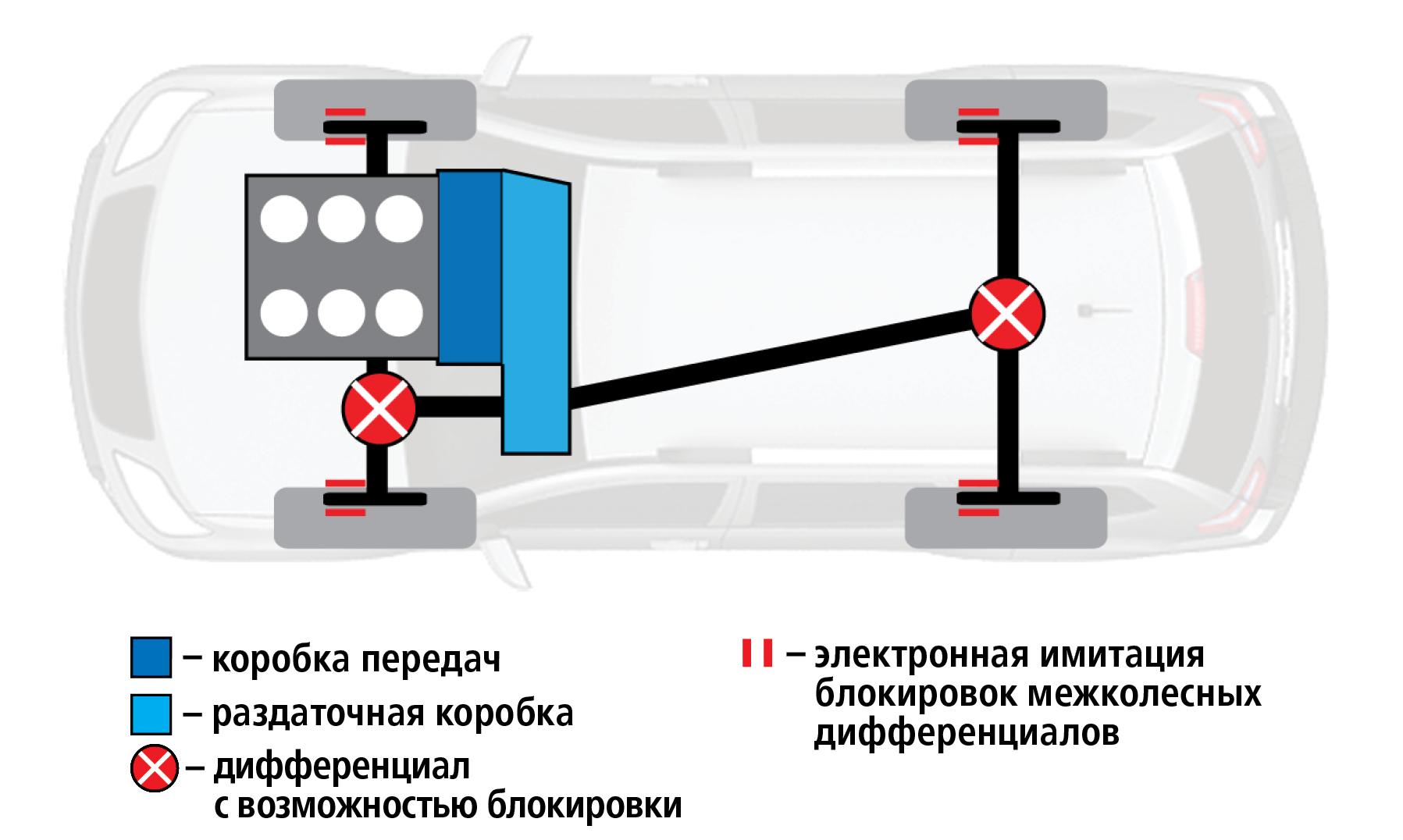 – коробка передач

– раздаточная коробка

– дифференциал с возможностью блокировки

– электронная имитация блокировок межколесных дифференциалов