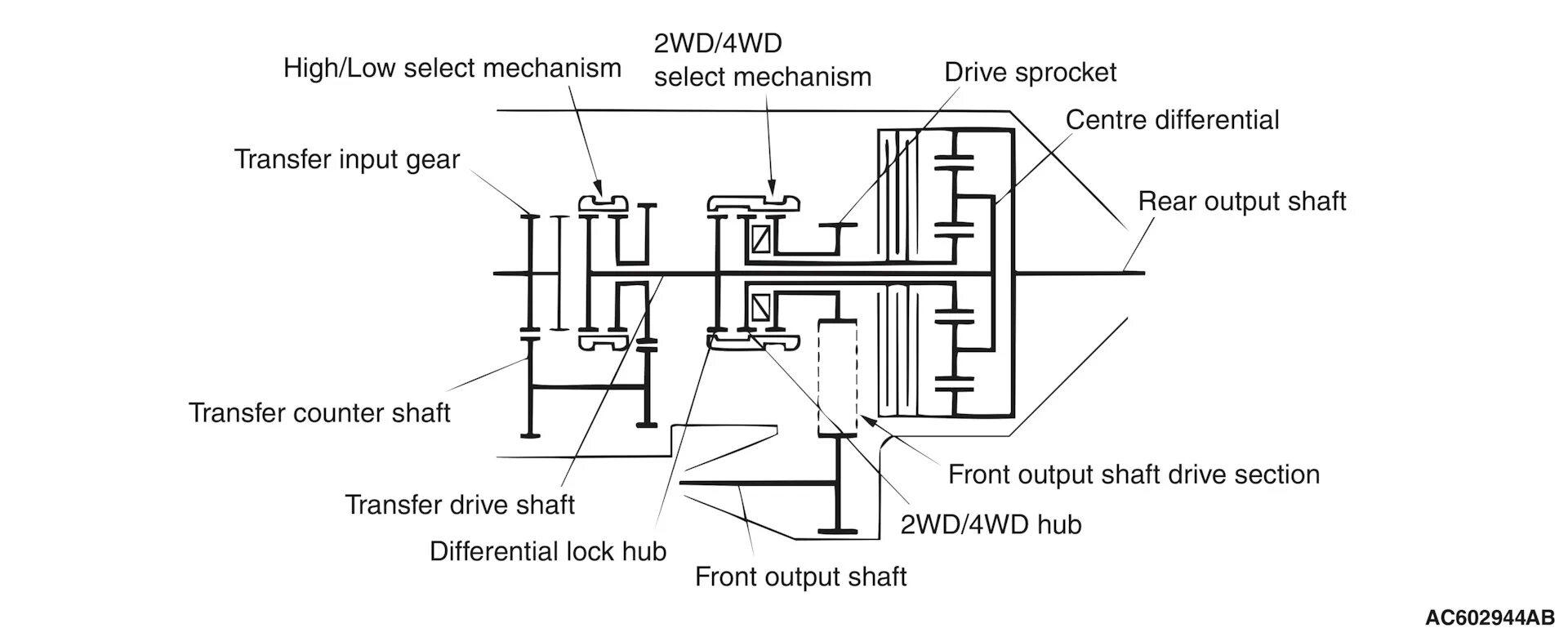 High/Low select mechanism
2WD/4WD select mechanism
Drive sprocket
Centre differential
Transfer input gear
Rear output shaft
Transfer counter shaft
Front output shaft drive section
Transfer drive shaft
2WD/4WD hub
Differential lock hub
Front output shaft
AC602944AB